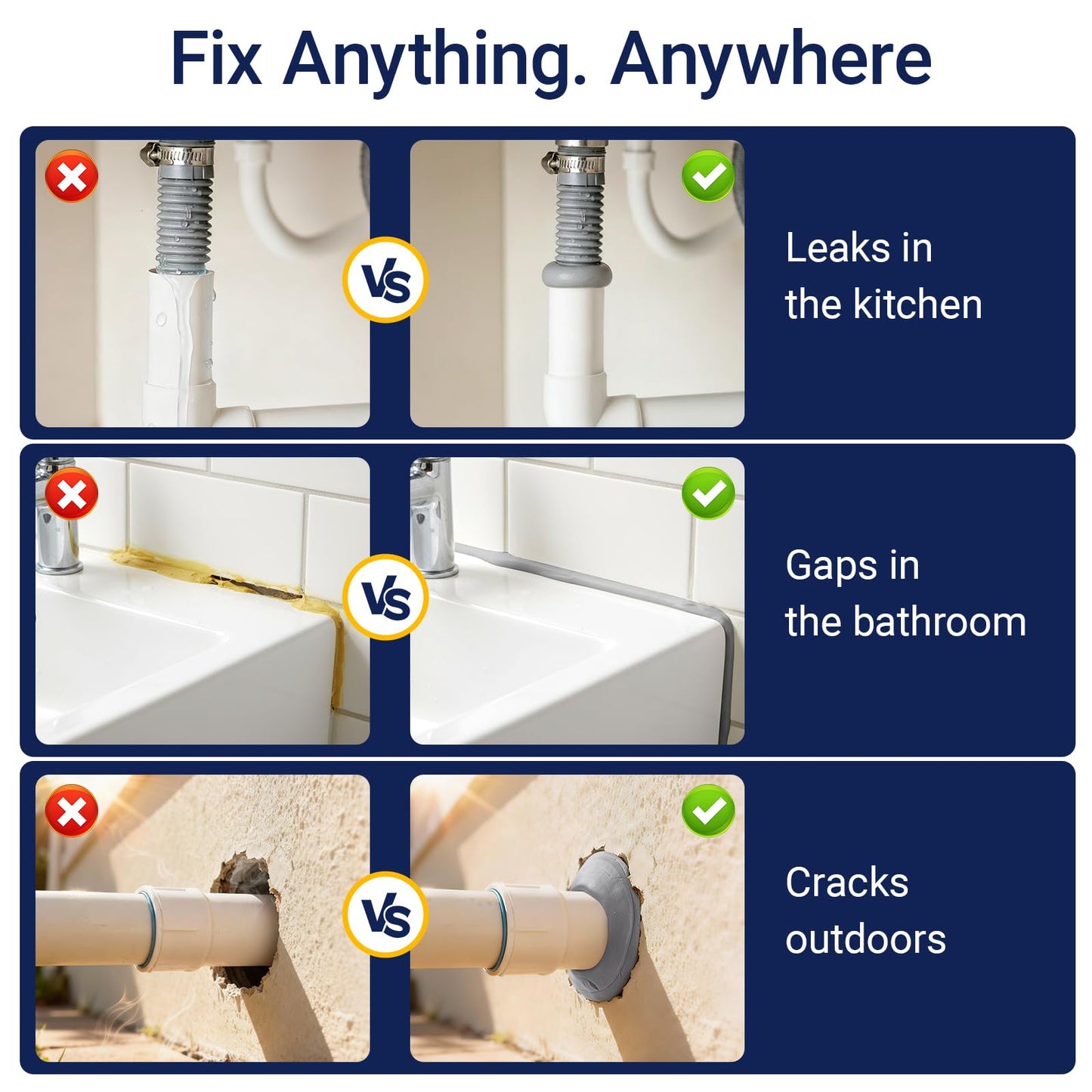 Fix Anything. Anywhere

VS

Leaks in the kitchen

VS

Gaps in the bathroom

VS

Cracks outdoors