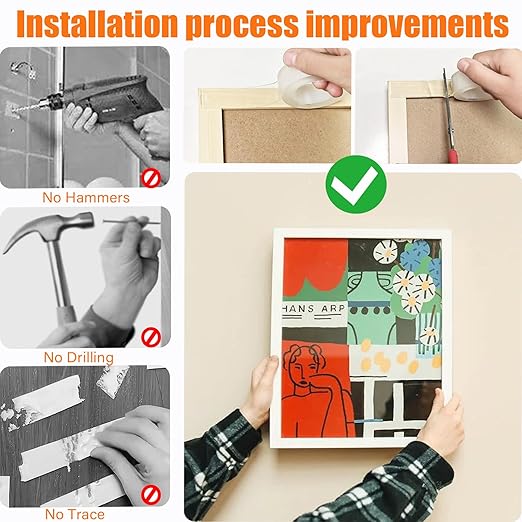 Installation process improvements

No Hammers

No Drilling

No Trace

HANS ARP