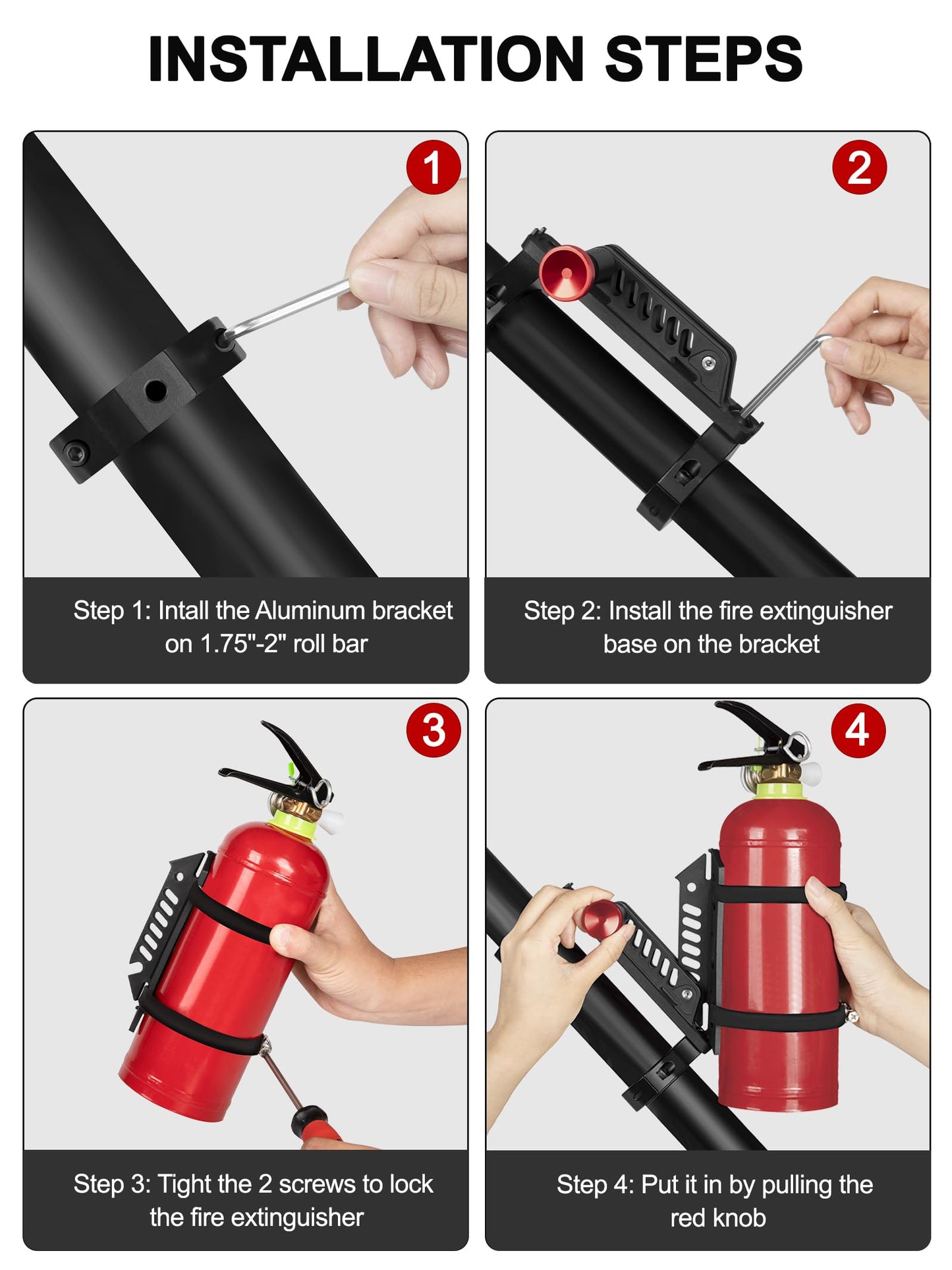 INSTALLATION STEPS

1

Step 1: Intall the Aluminum bracket on 1.75"-2" roll bar

2

Step 2: Install the fire extinguisher base on the bracket

3

Step 3: Tight the 2 screws to lock the fire extinguisher

4

Step 4: Put it in by pulling the red knob