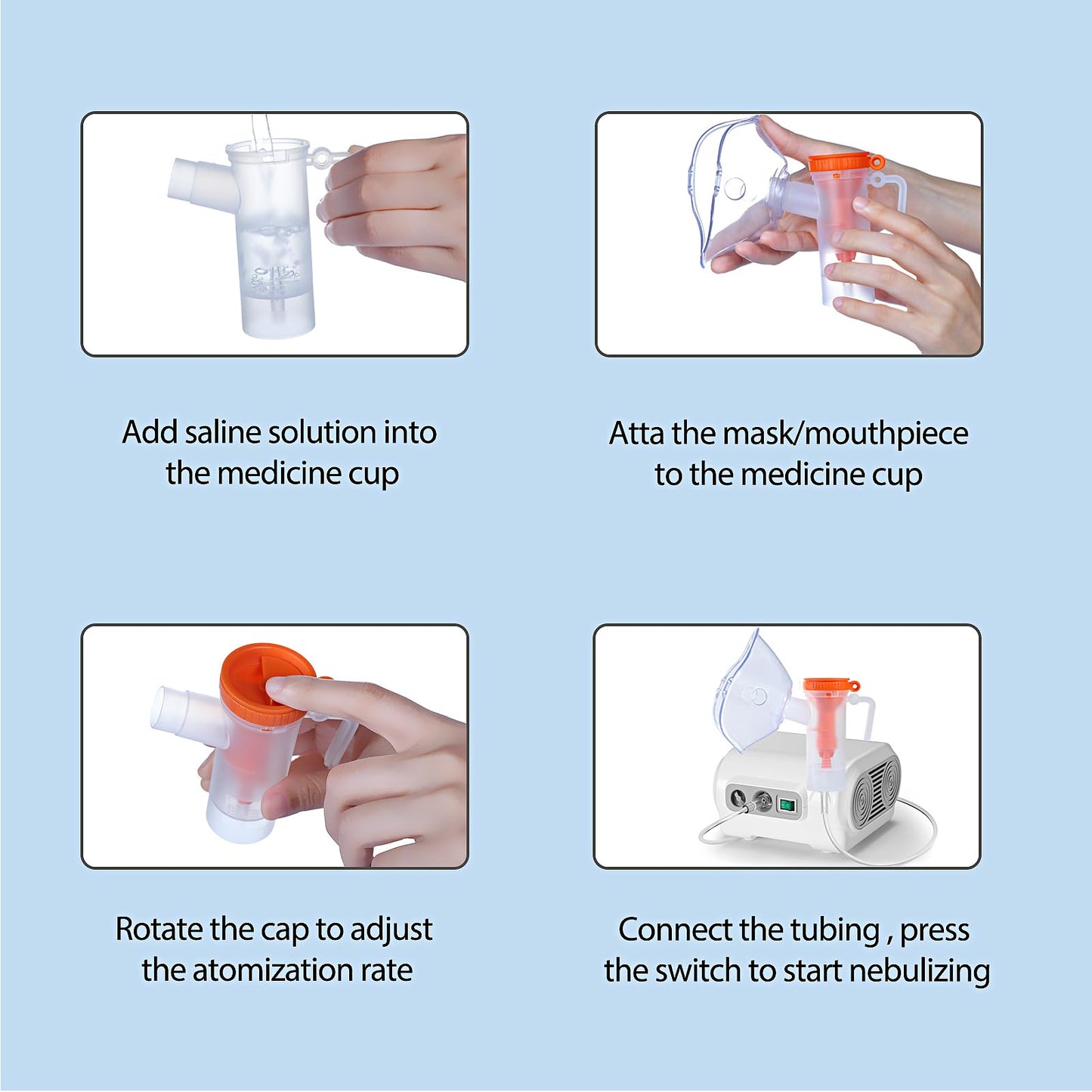 Add saline solution into the medicine cup

Atta the mask/mouthpiece to the medicine cup

Rotate the cap to adjust the atomization rate

Connect the tubing , press the switch to start nebulizing