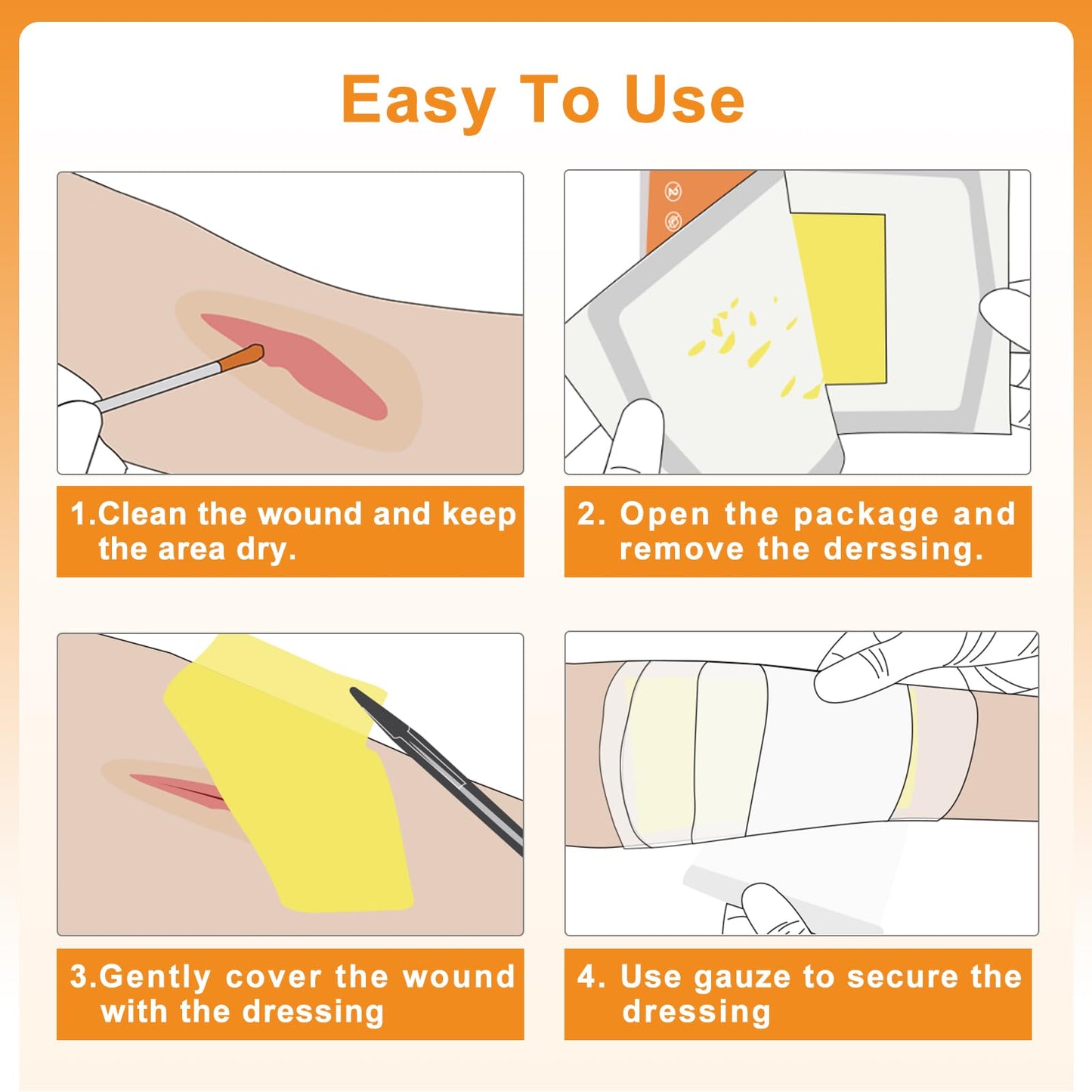 Easy To Use

1.Clean the wound and keep the area dry.

2. Open the package and remove the derssing.

3.Gently cover the wound with the dressing

4. Use gauze to secure the dressing