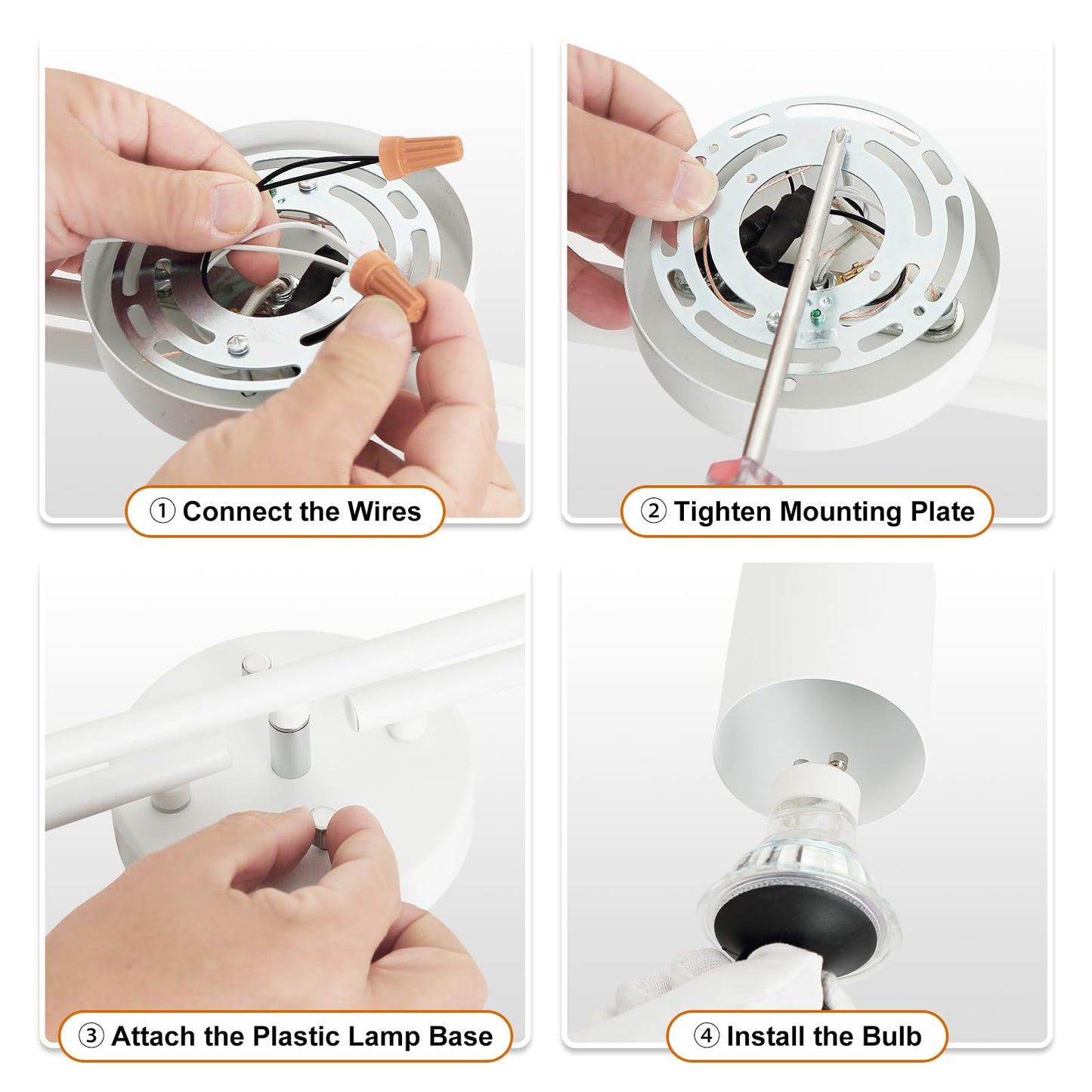 ① Connect the Wires

② Tighten Mounting Plate

③ Attach the Plastic Lamp Base

④ Install the Bulb