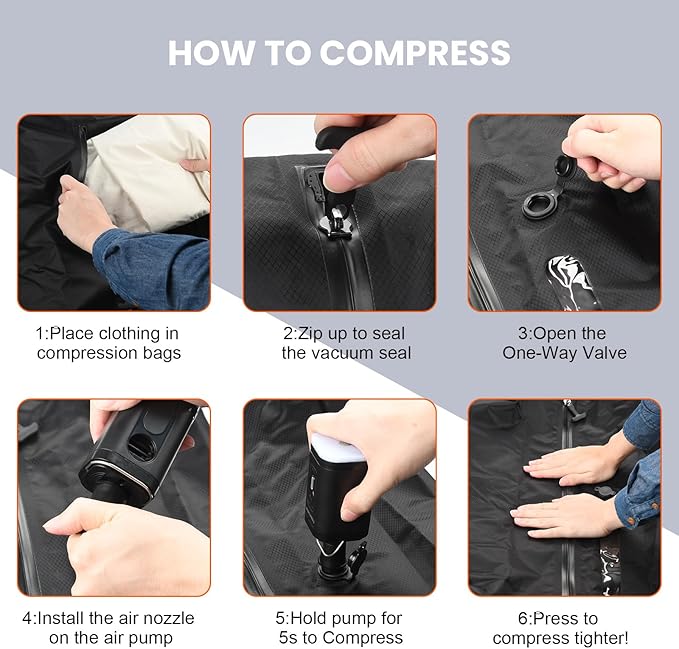 HOW TO COMPRESS

1:Place clothing in compression bags

2:Zip up to seal the vacuum seal

3:Open the One-Way Valve

4:Install the air nozzle on the air pump

5:Hold pump for 5s to Compress

6:Press to compress tighter!