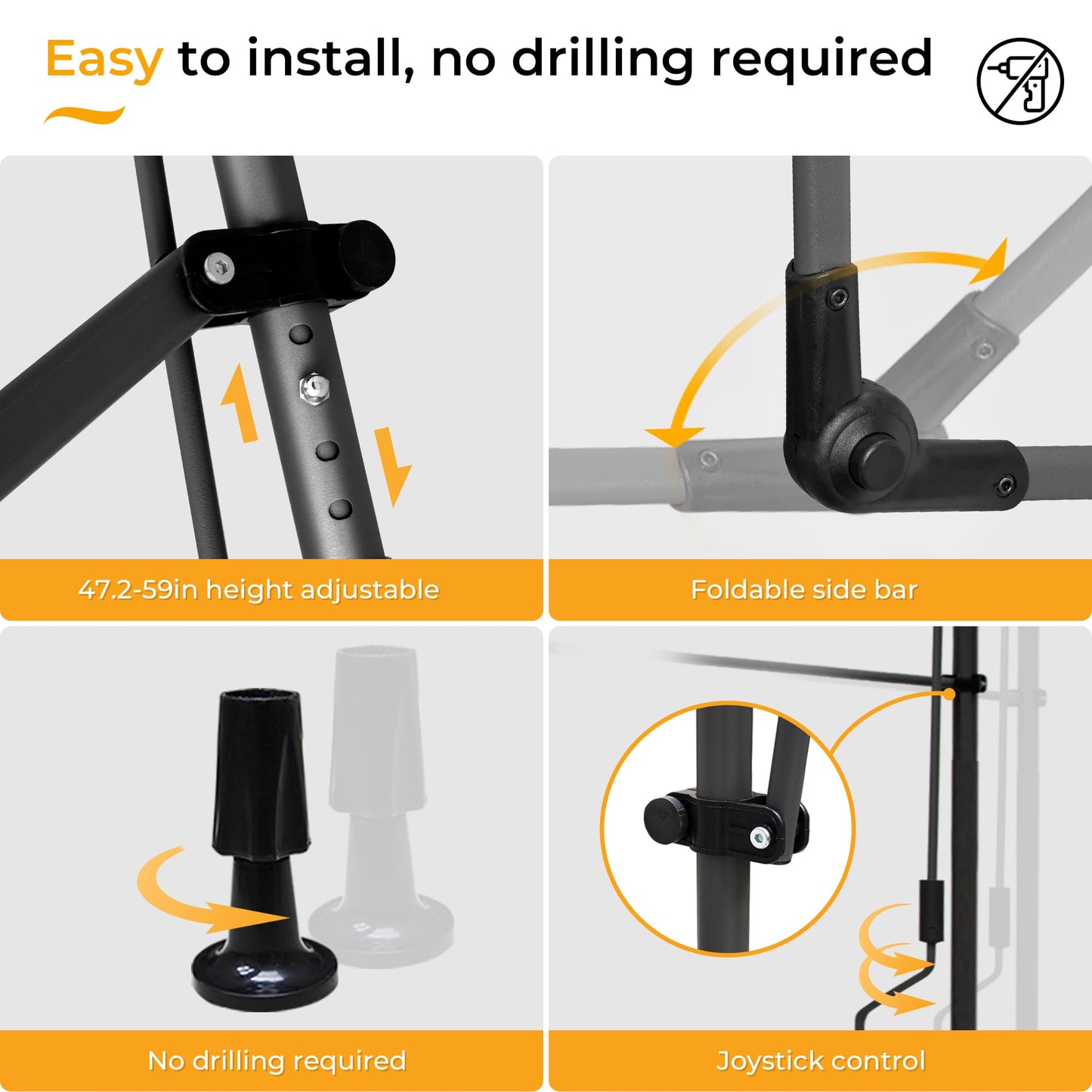 Easy to install, no drilling required

47.2-59in height adjustable

Foldable side bar

No drilling required

Joystick control