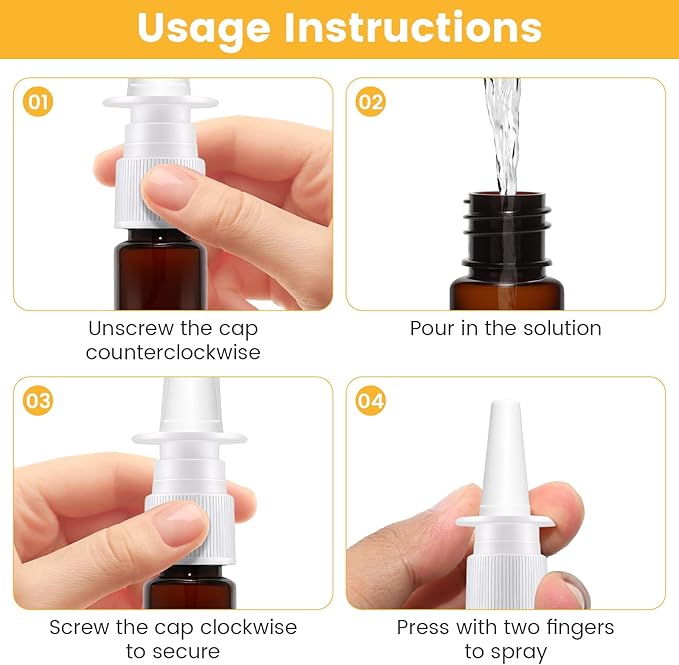 Usage Instructions

01

Unscrew the cap counterclockwise

02

Pour in the solution

03

Screw the cap clockwise to secure

04

Press with two fingers to spray