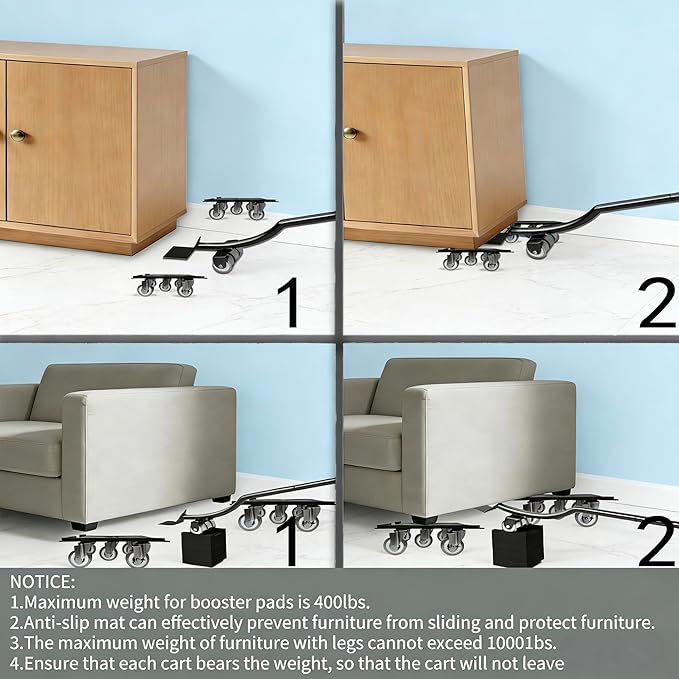 1

2

1

2

NOTICE:
1.Maximum weight for booster pads is 400lbs.
2.Anti-slip mat can effectively prevent furniture from sliding and protect furniture.
3.The maximum weight of furniture with legs cannot exceed 10001bs.
4.Ensure that each cart bears the weight, so that the cart will not leave