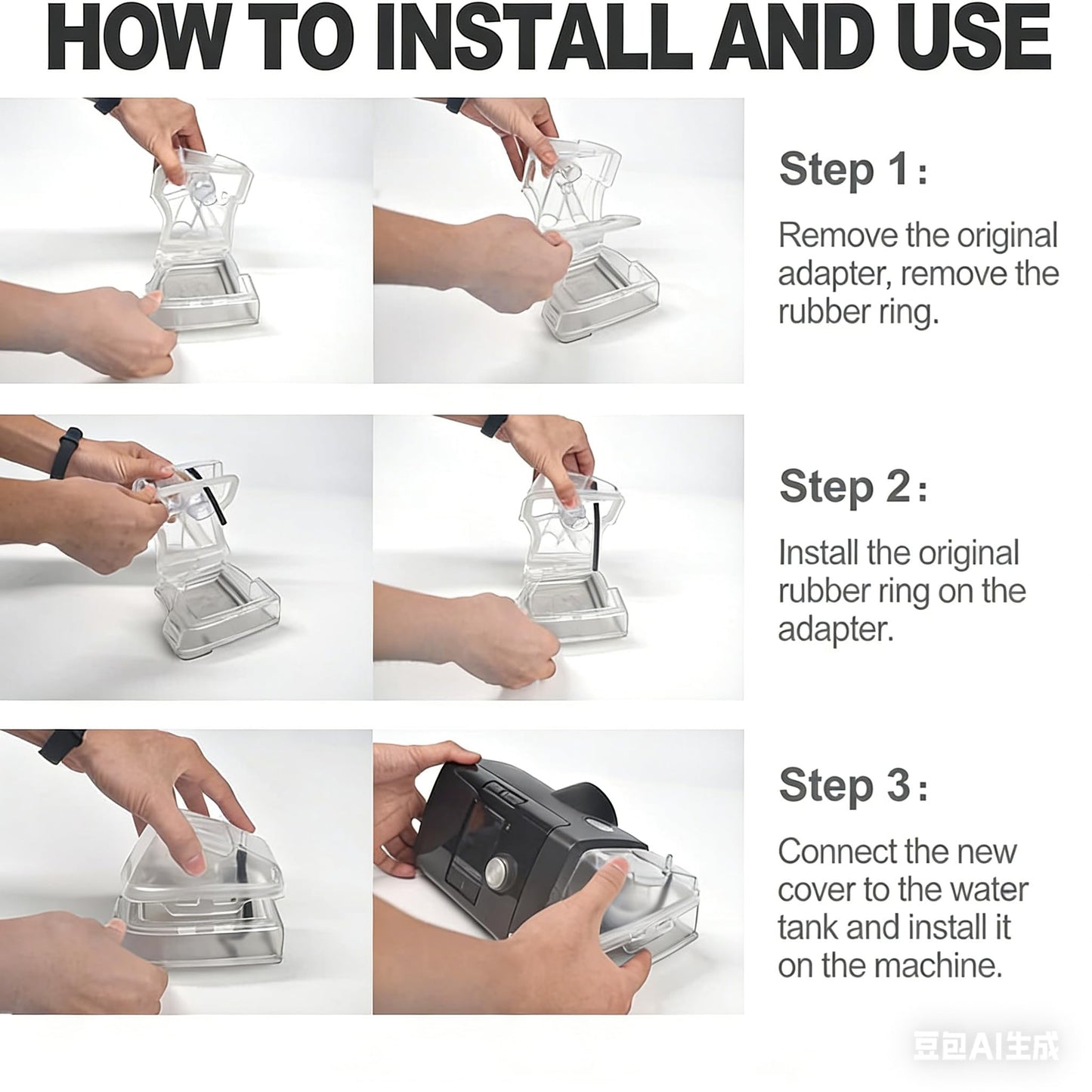 HOW TO INSTALL AND USE

Step 1:

Remove the original adapter, remove the rubber ring.

Step 2:

Install the original rubber ring on the adapter.

Step 3:

Connect the new cover to the water tank and install it on the machine.

豆包AI生成