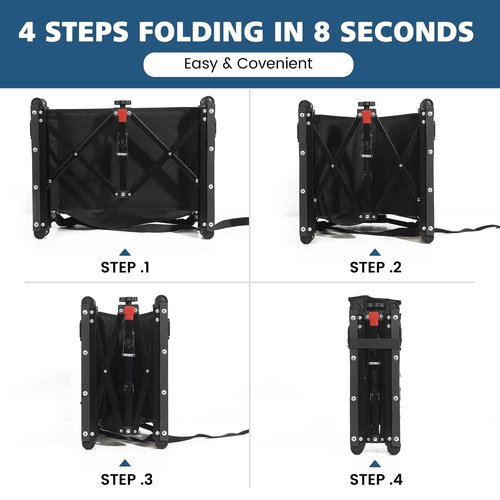 4 STEPS FOLDING IN 8 SECONDS

Easy & Covenient

STEP .1

STEP .2

STEP .3

STEP .4