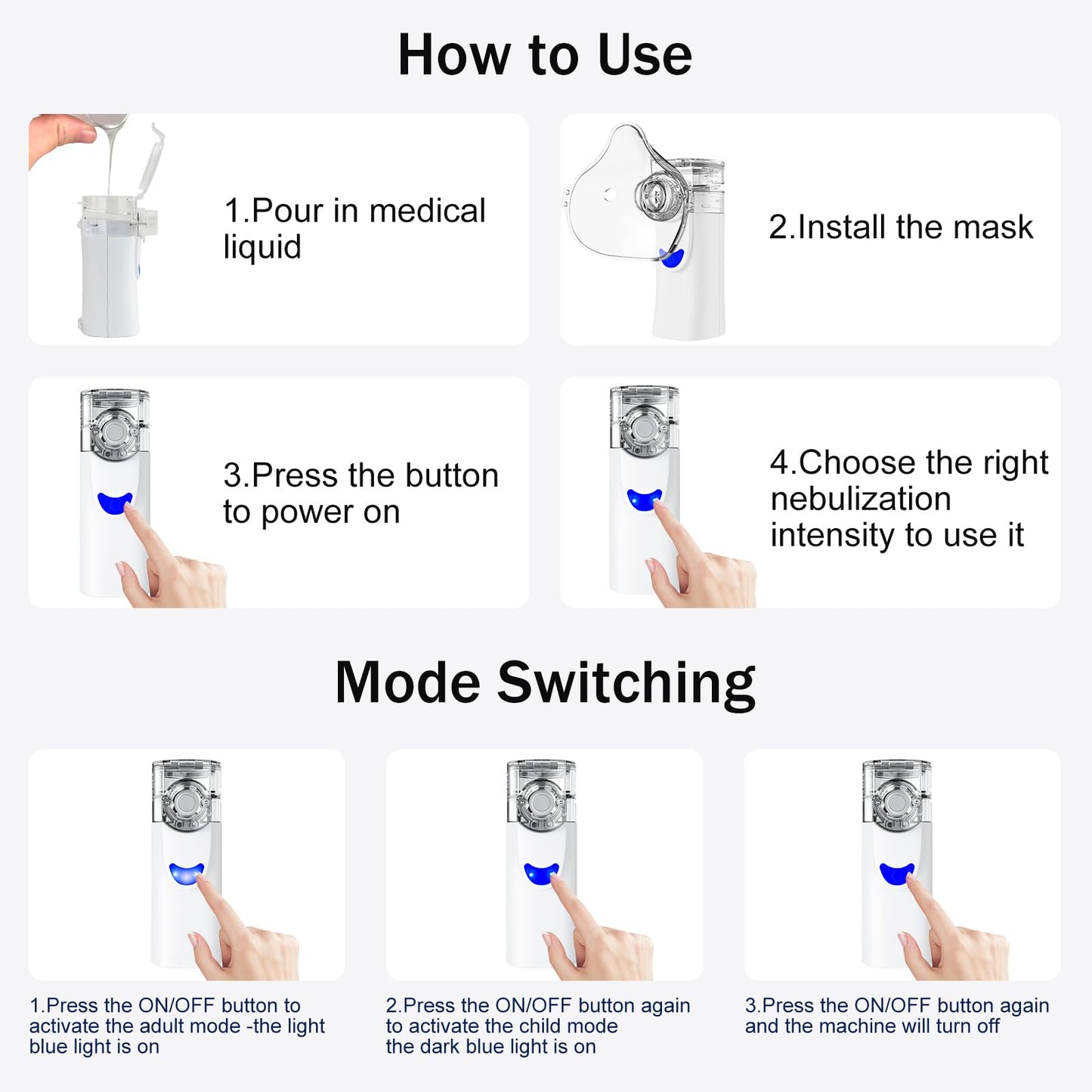 How to Use

1.Pour in medical liquid

2.Install the mask

3.Press the button to power on

4.Choose the right nebulization intensity to use it

Mode Switching

1.Press the ON/OFF button to activate the adult mode -the light blue light is on

2.Press the ON/OFF button again to activate the child mode the dark blue light is on

3.Press the ON/OFF button again and the machine will turn off