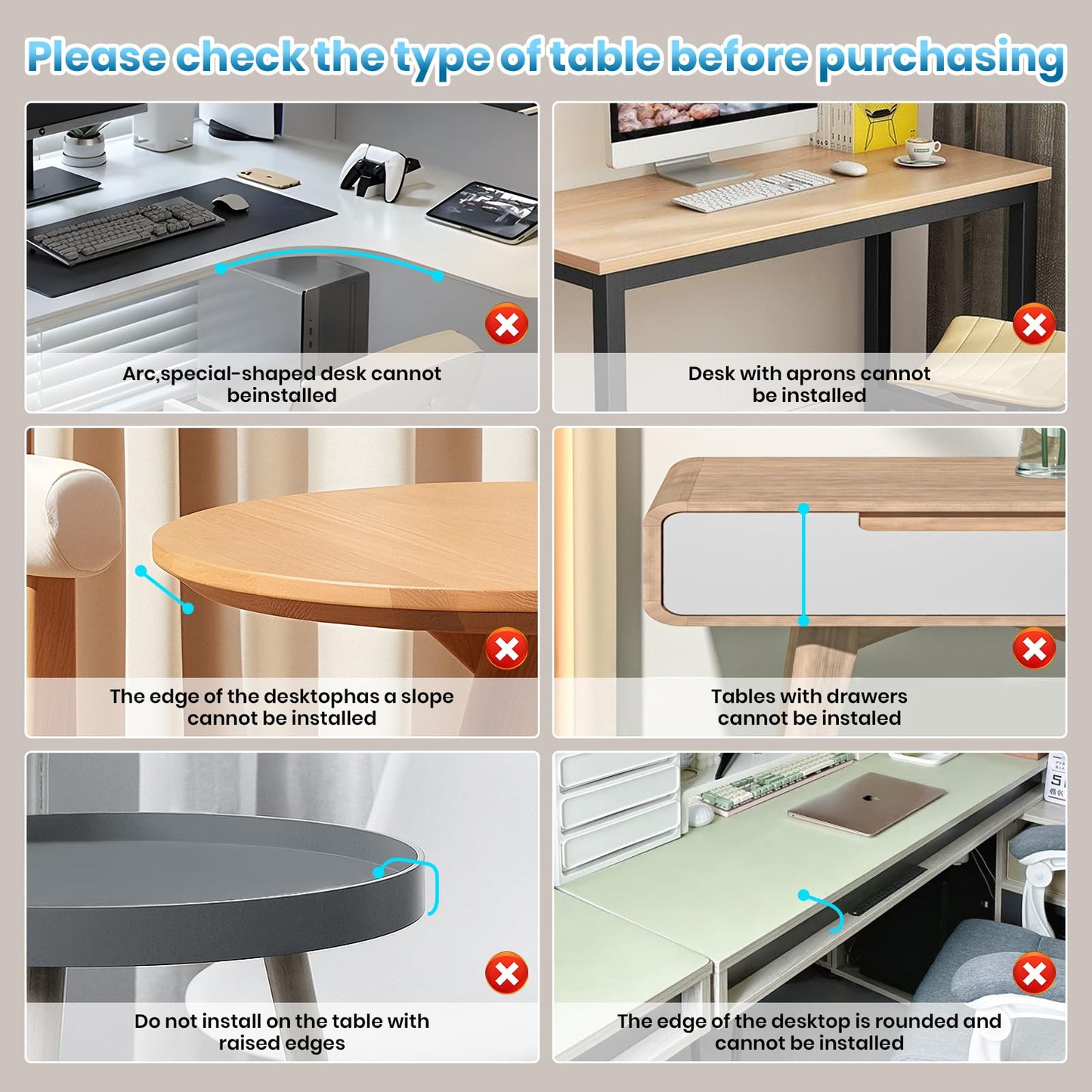 Please check the type of table before purchasing

Arc,special-shaped desk cannot beinstalled

Desk with aprons cannot be installed

The edge of the desktophas a slope cannot be installed

Tables with drawers cannot be instaled

Do not install on the table with raised edges

The edge of the desktop is rounded and cannot be installed