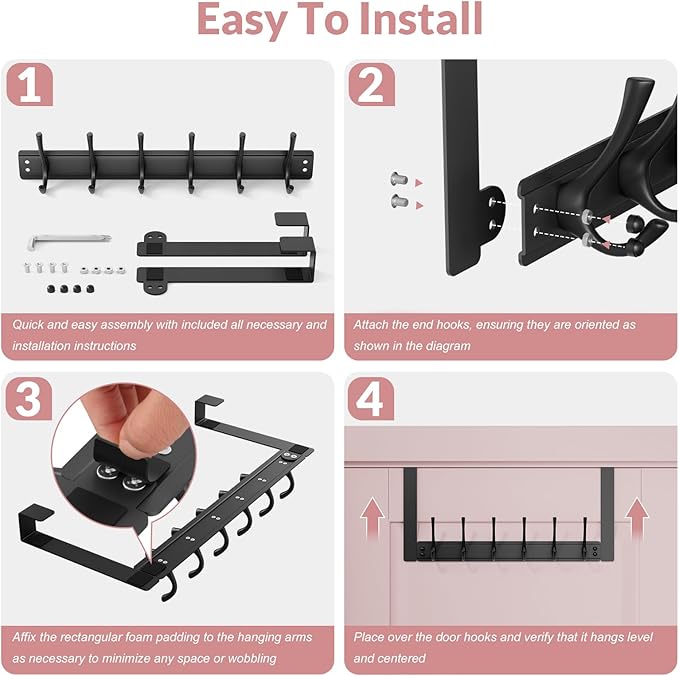 Easy To Install

1

Quick and easy assembly with included all necessary and installation instructions

2

Attach the end hooks, ensuring they are oriented as shown in the diagram

3

Affix the rectangular foam padding to the hanging arms as necessary to minimize any space or wobbling

4

Place over the door hooks and verify that it hangs level and centered