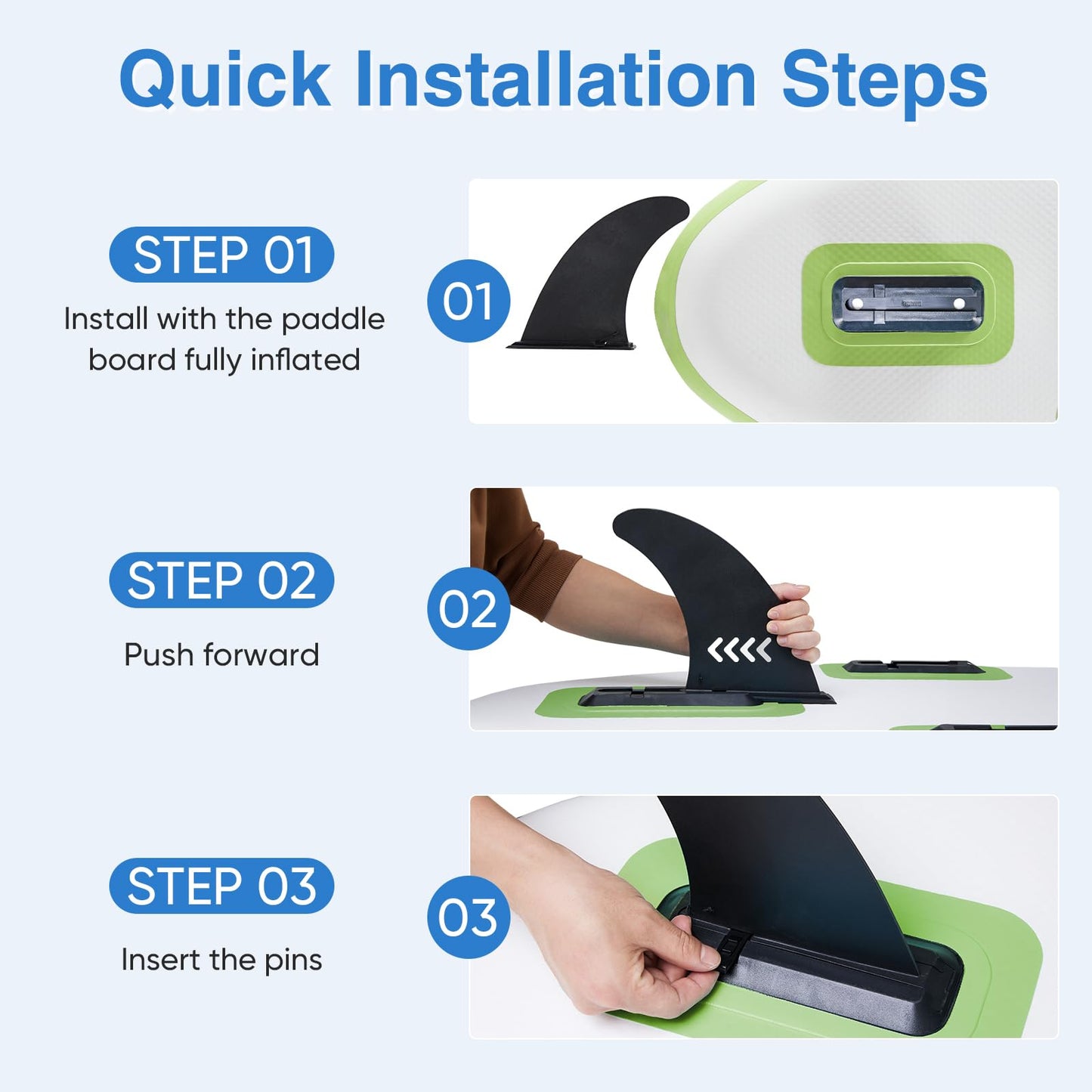 Quick Installation Steps

STEP 01

Install with the paddle board fully inflated

01

STEP 02

Push forward

02

STEP 03

Insert the pins

03