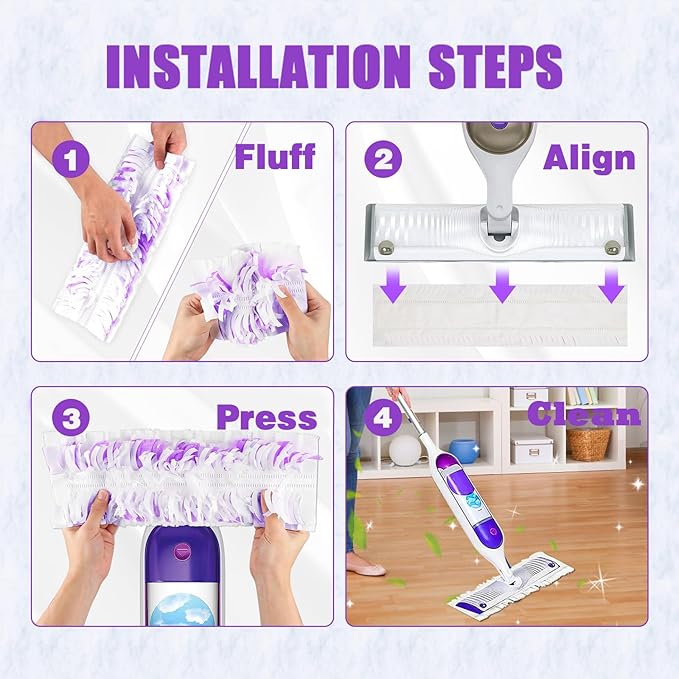 INSTALLATION STEPS

1 Fluff

2 Align

3 Press

4 Clean