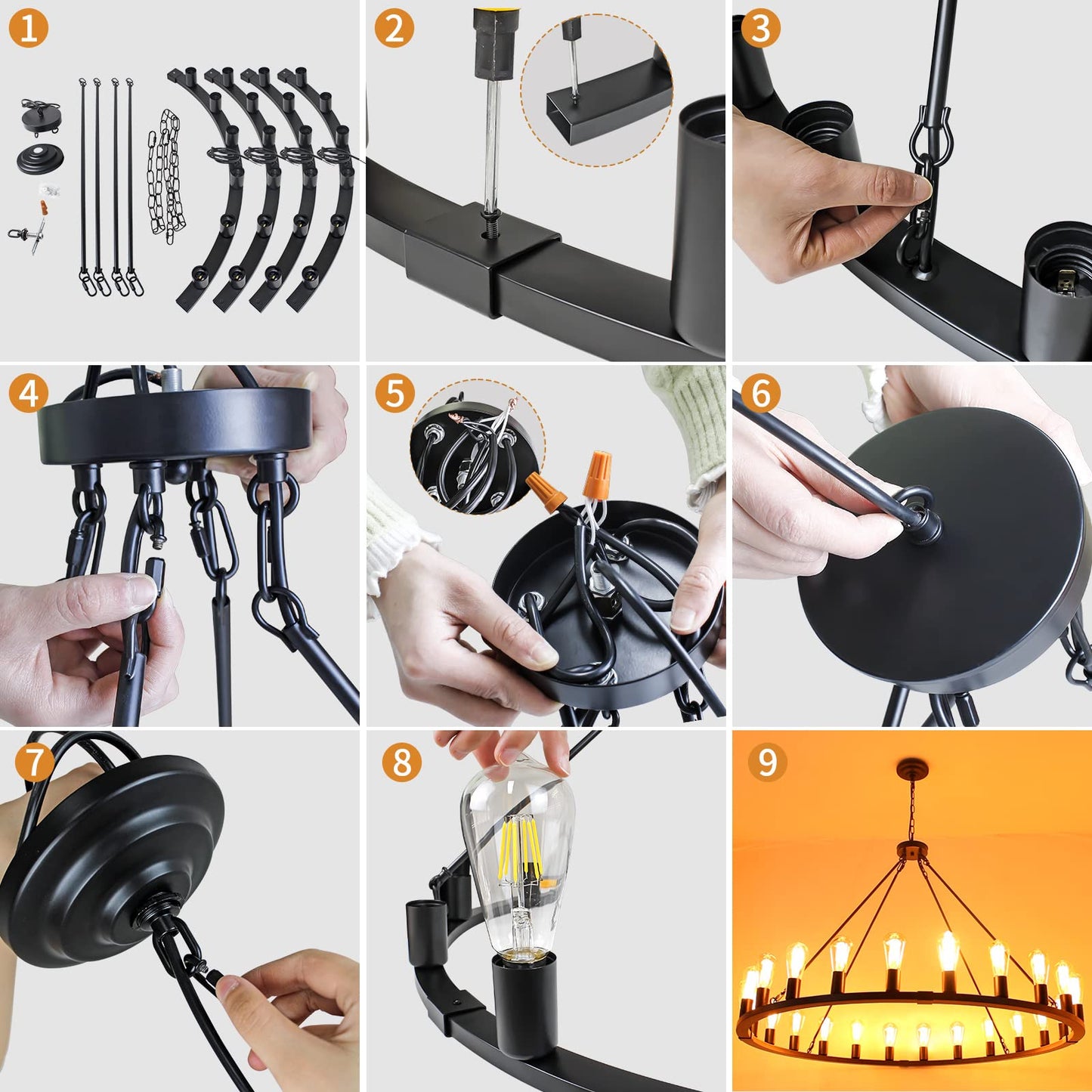 1

2

3

4

5

6

7

8

9