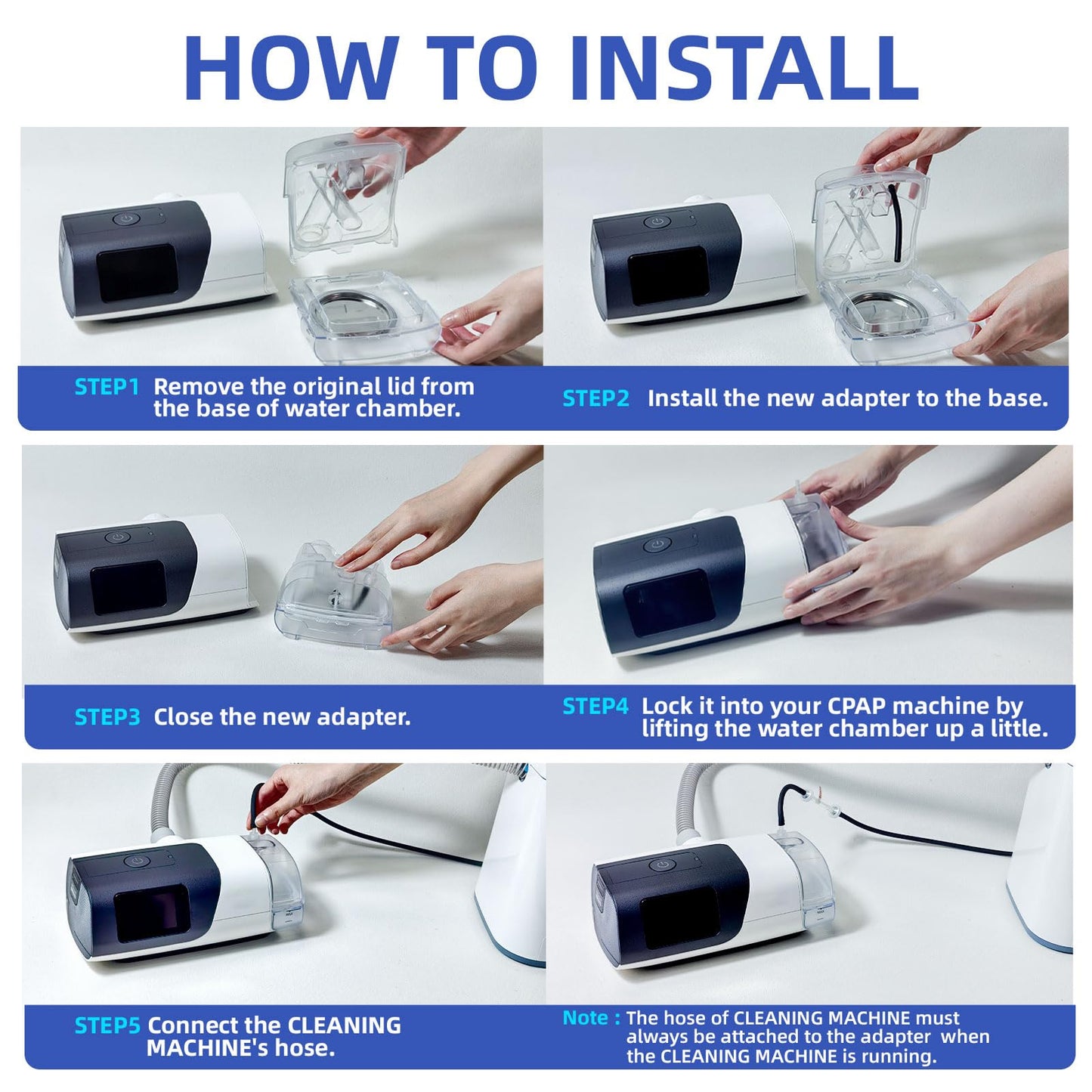 HOW TO INSTALL

STEP1 Remove the original lid from the base of water chamber.

STEP2 Install the new adapter to the base.

STEP3 Close the new adapter.

STEP4 Lock it into your CPAP machine by lifting the water chamber up a little.

STEP5 Connect the CLEANING MACHINE's hose.

Note : The hose of CLEANING MACHINE must always be attached to the adapter when the CLEANING MACHINE is running.