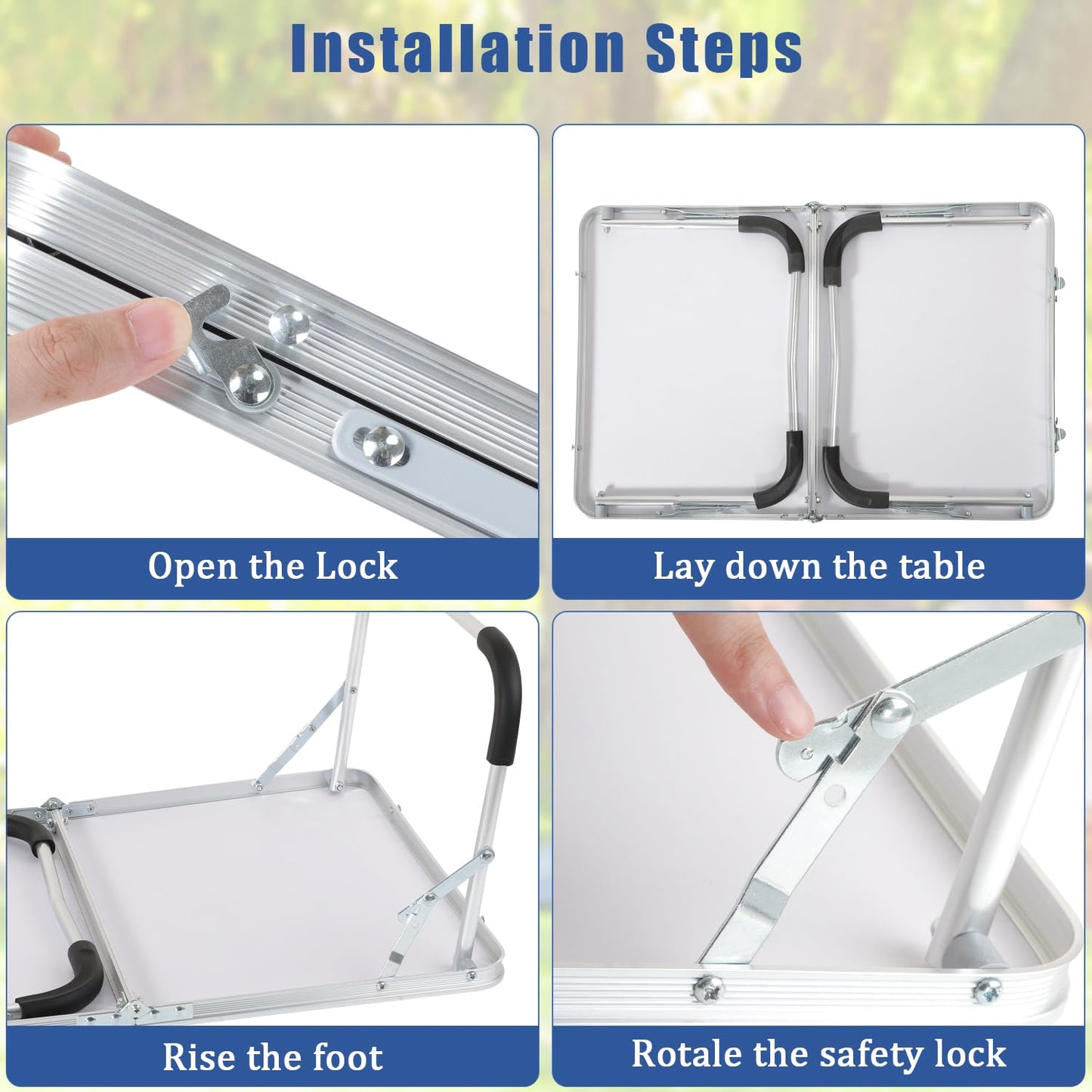 Installation Steps

Open the Lock

Lay down the table

Rise the foot

Rotale the safety lock