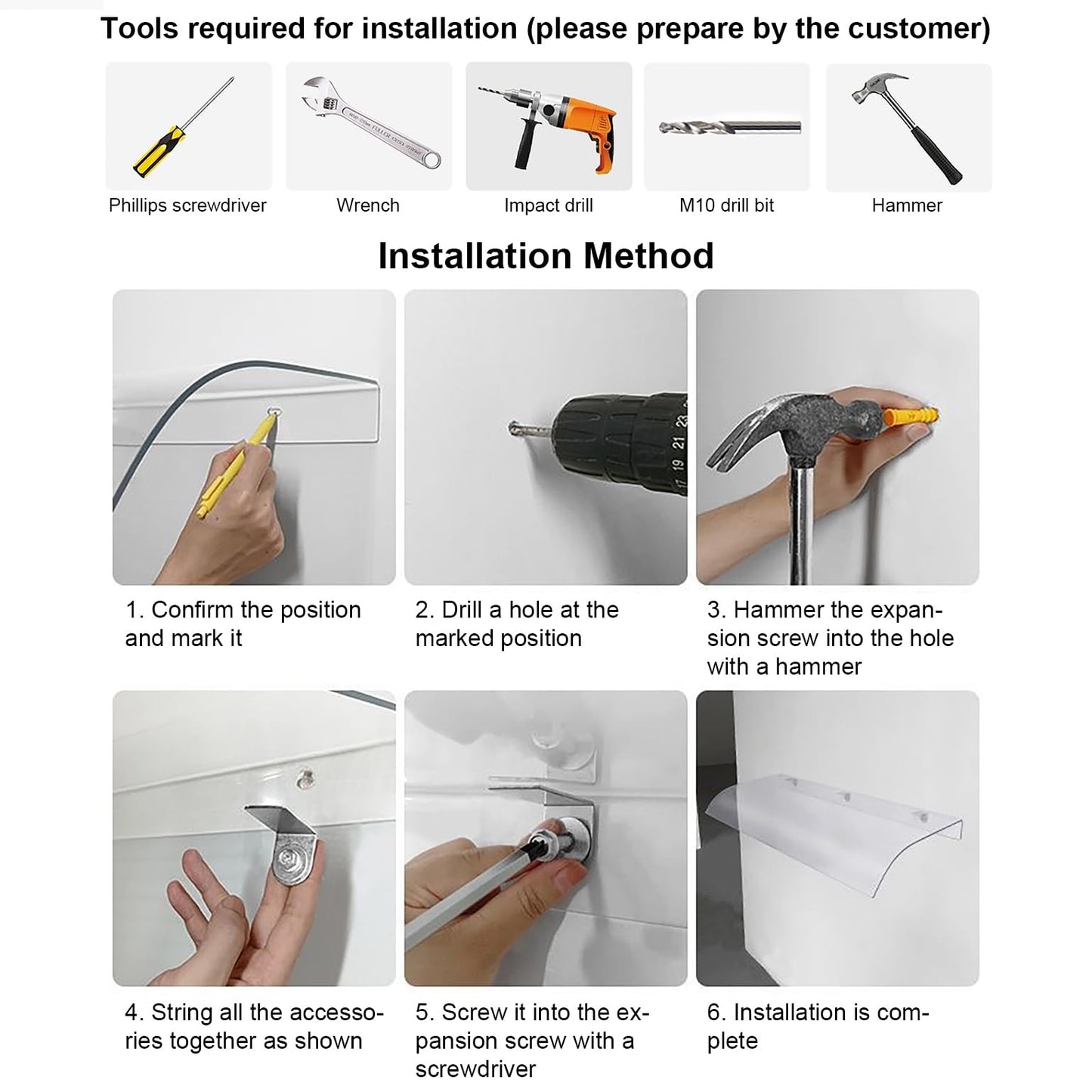 Tools required for installation (please prepare by the customer)

Phillips screwdriver

Wrench

Impact drill

M10 drill bit

Hammer

Installation Method

1. Confirm the position and mark it

2. Drill a hole at the marked position

3. Hammer the expansion screw into the hole with a hammer

4. String all the accessories together as shown

5. Screw it into the expansion screw with a screwdriver

6. Installation is complete