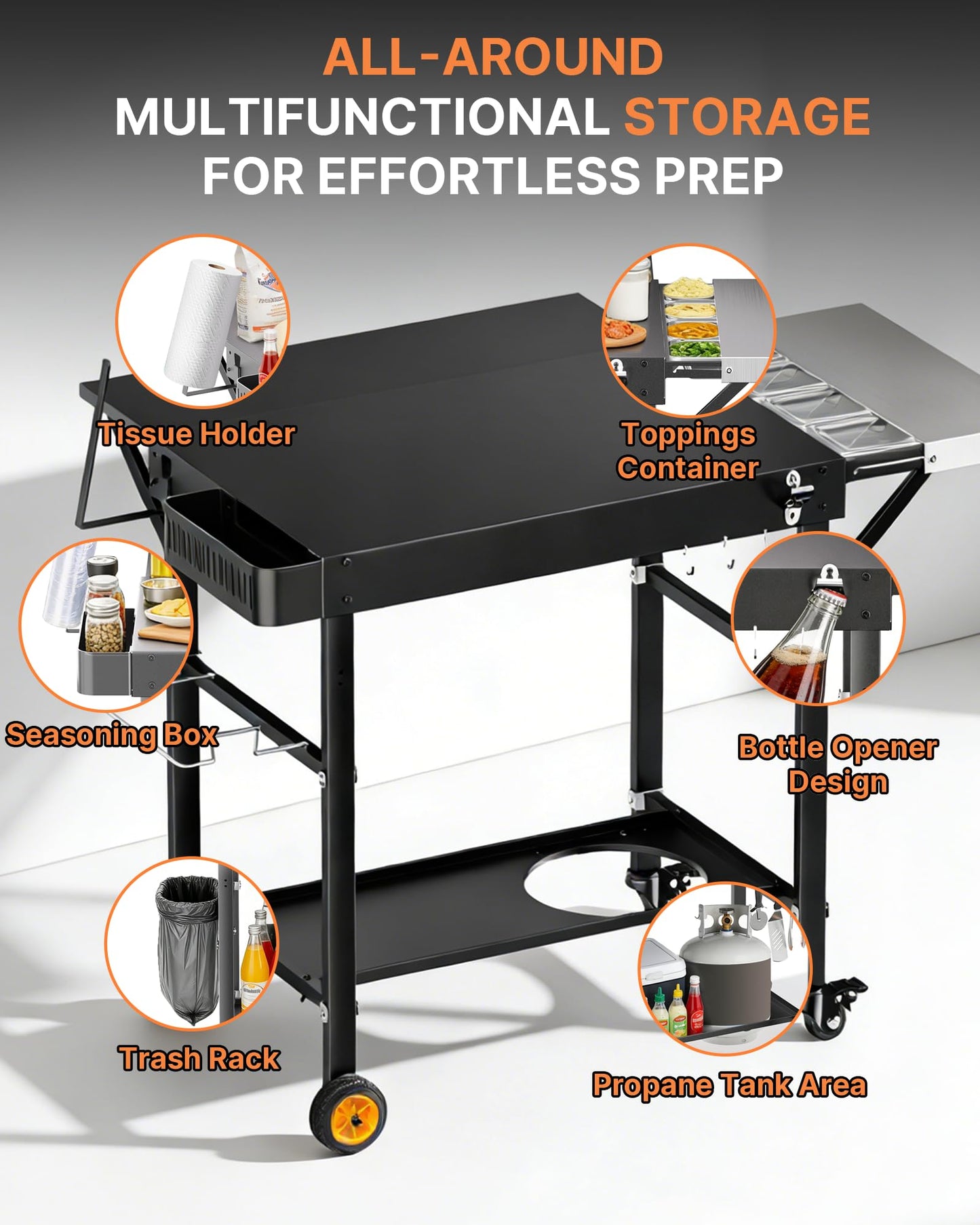 ALL-AROUND
MULTIFUNCTIONAL STORAGE
FOR EFFORTLESS PREP

Tissue Holder

Toppings Container

Seasoning Box

Bottle Opener Design

Trash Rack

Propane Tank Area