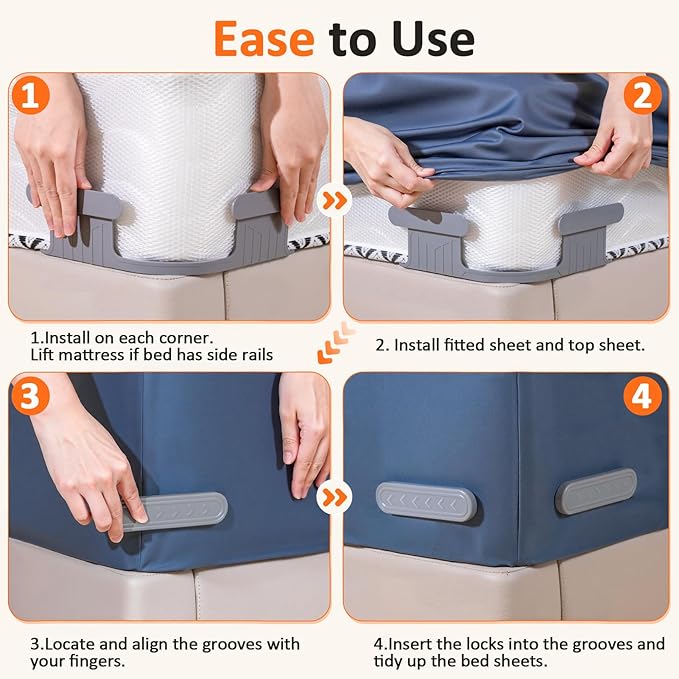 Ease to Use

1

2

1.Install on each corner.
Lift mattress if bed has side rails

2. Install fitted sheet and top sheet.

3

4

3.Locate and align the grooves with your fingers.

4.Insert the locks into the grooves and tidy up the bed sheets.