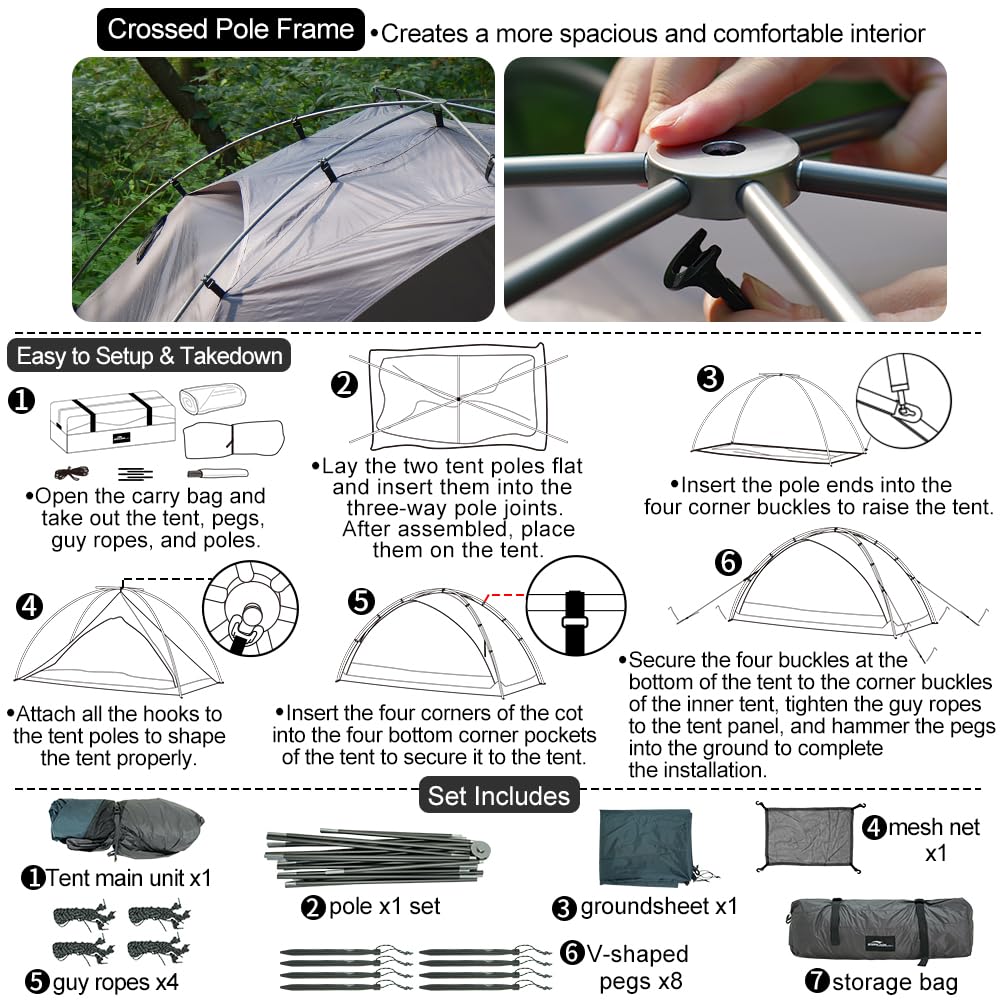 Crossed Pole Frame •Creates a more spacious and comfortable interior

Easy to Setup & Takedown

❶
•Open the carry bag and take out the tent, pegs, guy ropes, and poles.

❷
•Lay the two tent poles flat and insert them into the three-way pole joints. After assembled, place them on the tent.

❸
•Insert the pole ends into the four corner buckles to raise the tent.

❹
•Attach all the hooks to the tent poles to shape the tent properly.

❺
•Insert the four corners of the cot into the four bottom corner pockets of the tent to secure it to the tent.

❻
•Secure the four buckles at the bottom of the tent to the corner buckles of the inner tent, tighten the guy ropes to the tent panel, and hammer the pegs into the ground to complete the installation.

Set Includes

❶Tent main unit x1

❷pole x1 set

❸groundsheet x1

❹mesh net x1

❺guy ropes x4

❻V-shaped pegs x8

❼storage bag