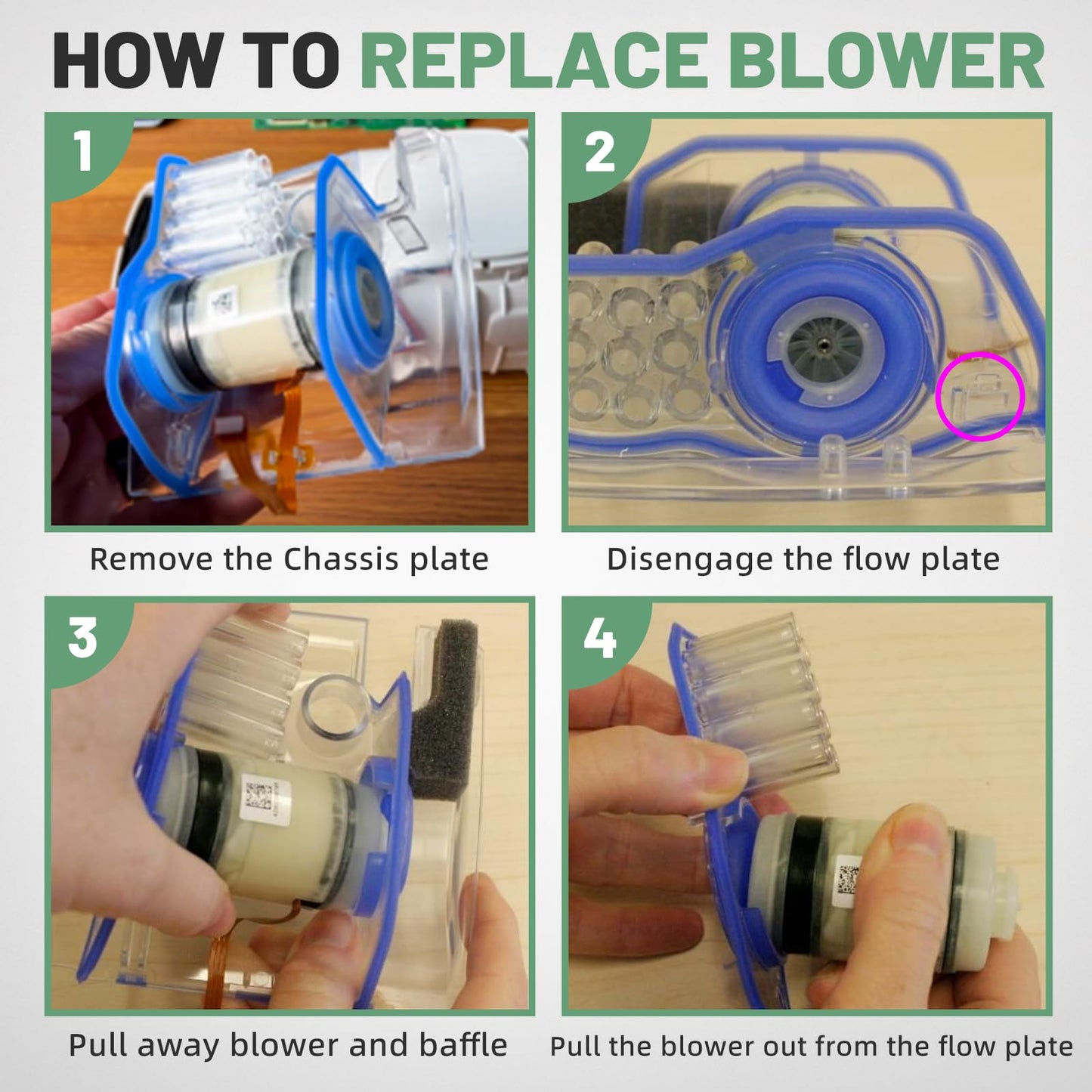 HOW TO REPLACE BLOWER

1

Remove the Chassis plate

2

Disengage the flow plate

3

Pull away blower and baffle

4

Pull the blower out from the flow plate