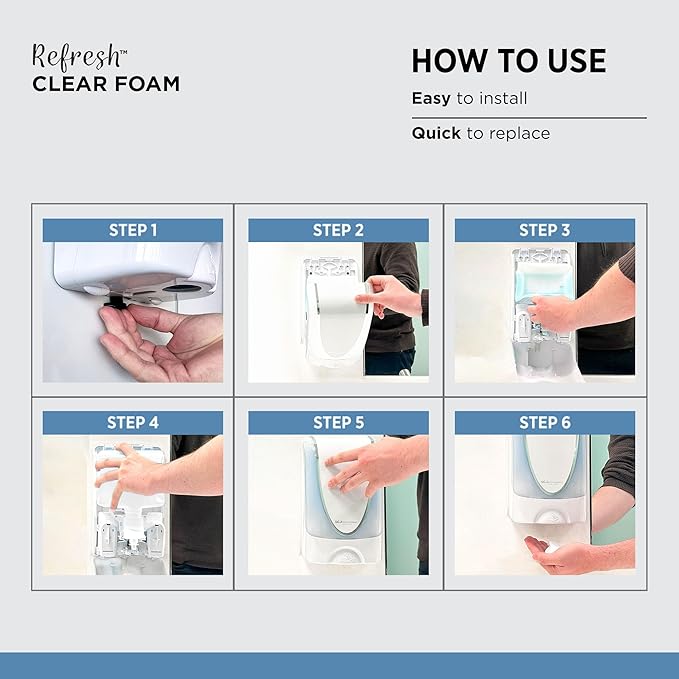 Refresh™
CLEAR FOAM

HOW TO USE

Easy to install

Quick to replace

STEP 1

STEP 2

STEP 3

STEP 4

STEP 5

STEP 6