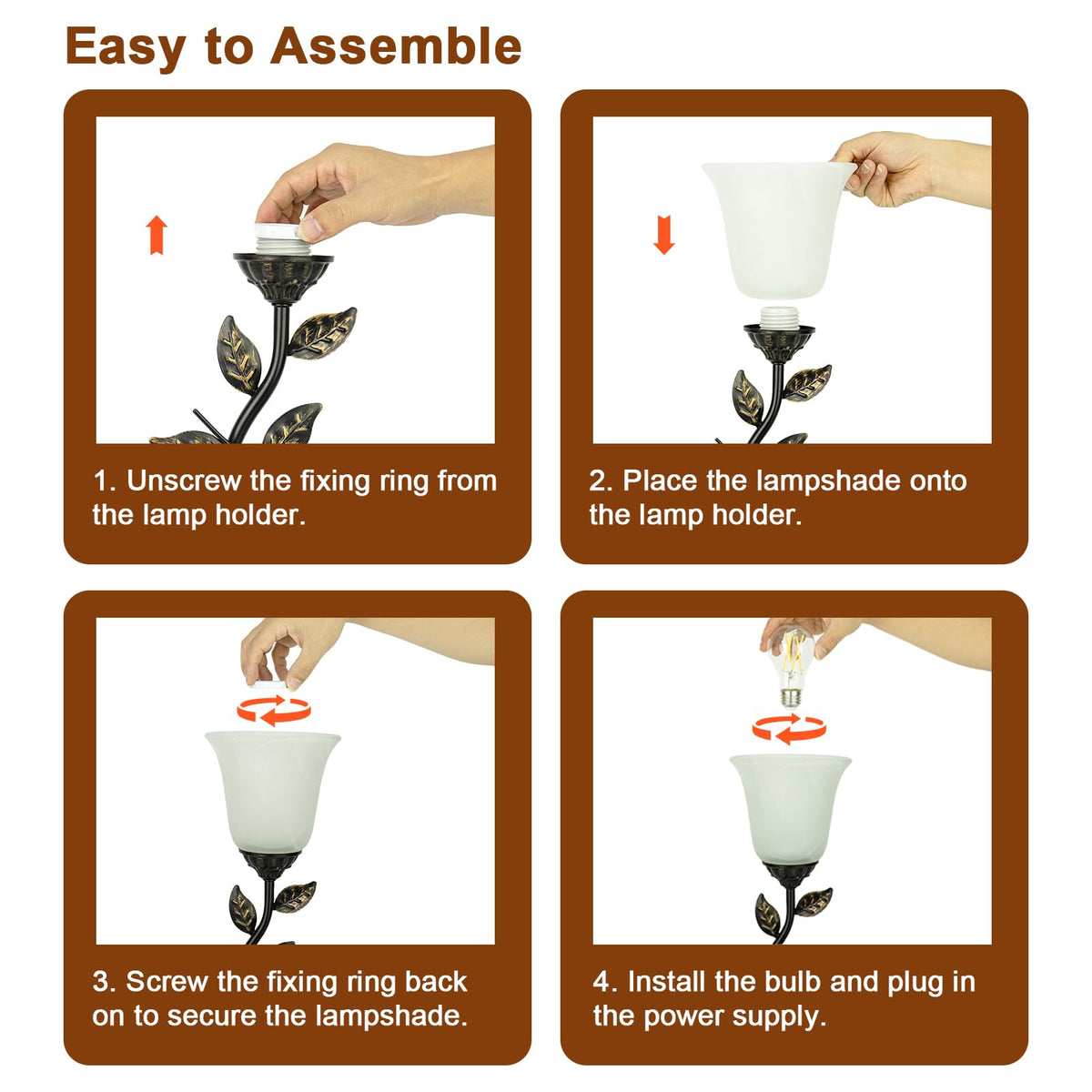 Easy to Assemble

1. Unscrew the fixing ring from the lamp holder.

2. Place the lampshade onto the lamp holder.

3. Screw the fixing ring back on to secure the lampshade.

4. Install the bulb and plug in the power supply.