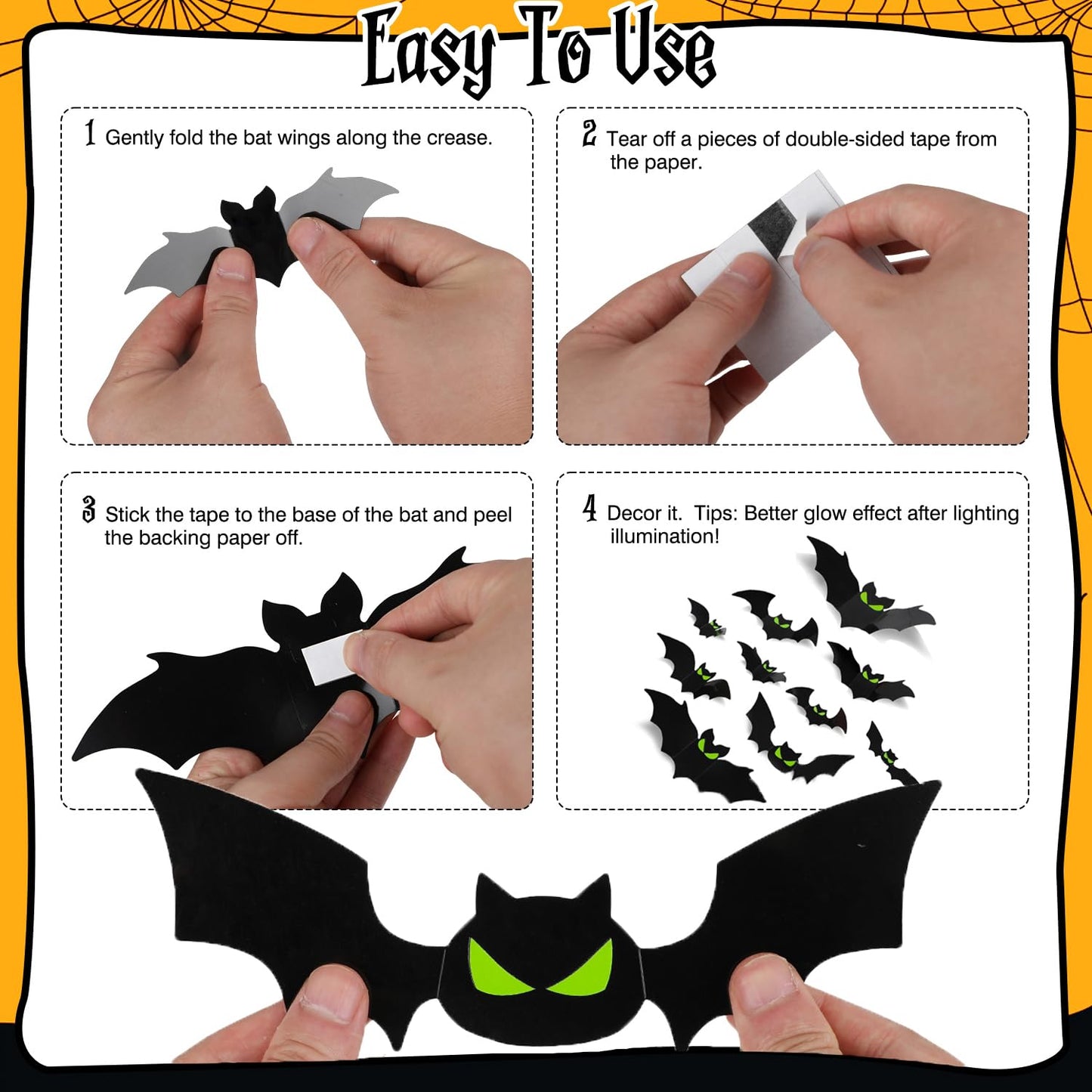 Easy To Use

1 Gently fold the bat wings along the crease.

2 Tear off a pieces of double-sided tape from the paper.

3 Stick the tape to the base of the bat and peel the backing paper off.

4 Decor it. Tips: Better glow effect after lighting illumination!