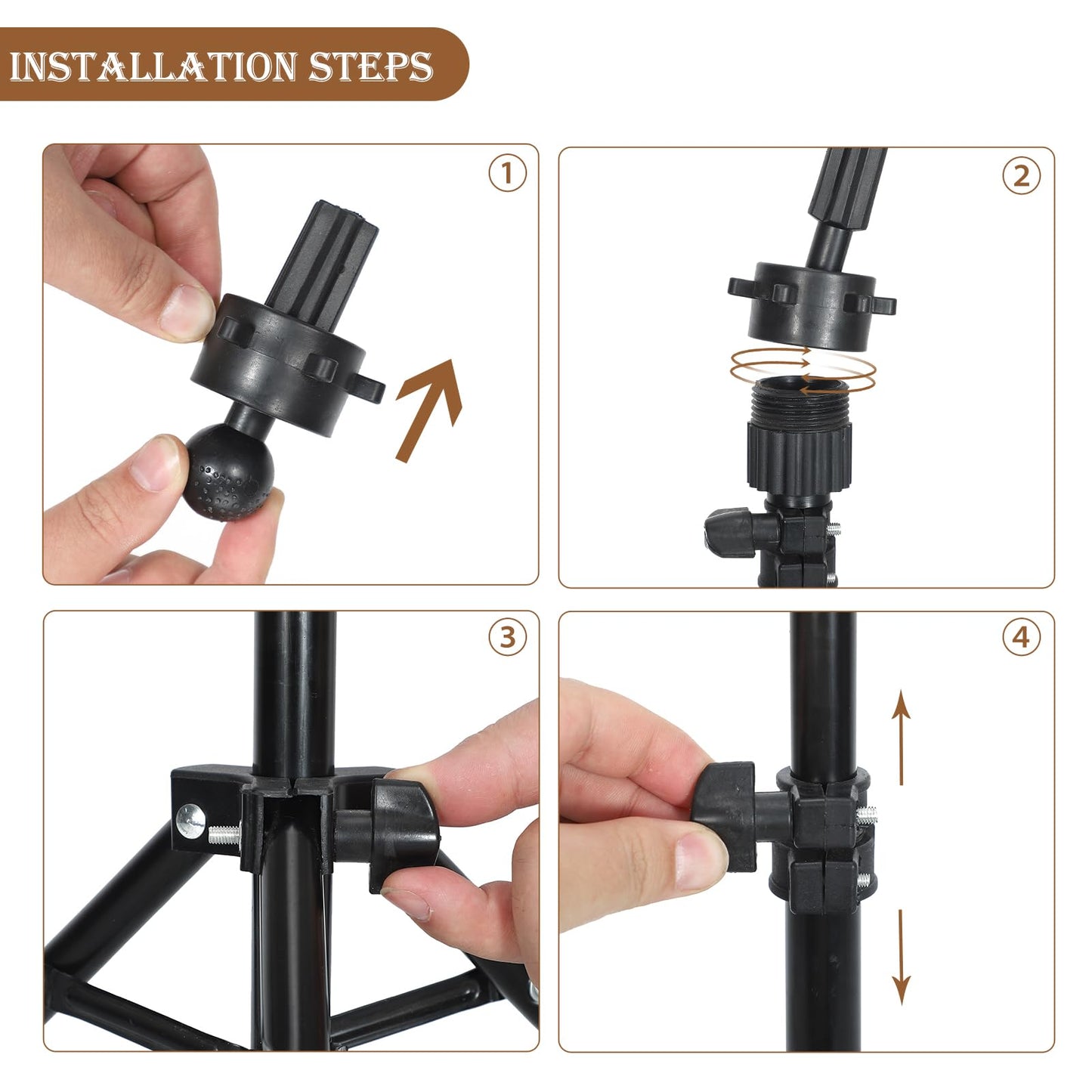 INSTALLATION STEPS

1

2

3

4