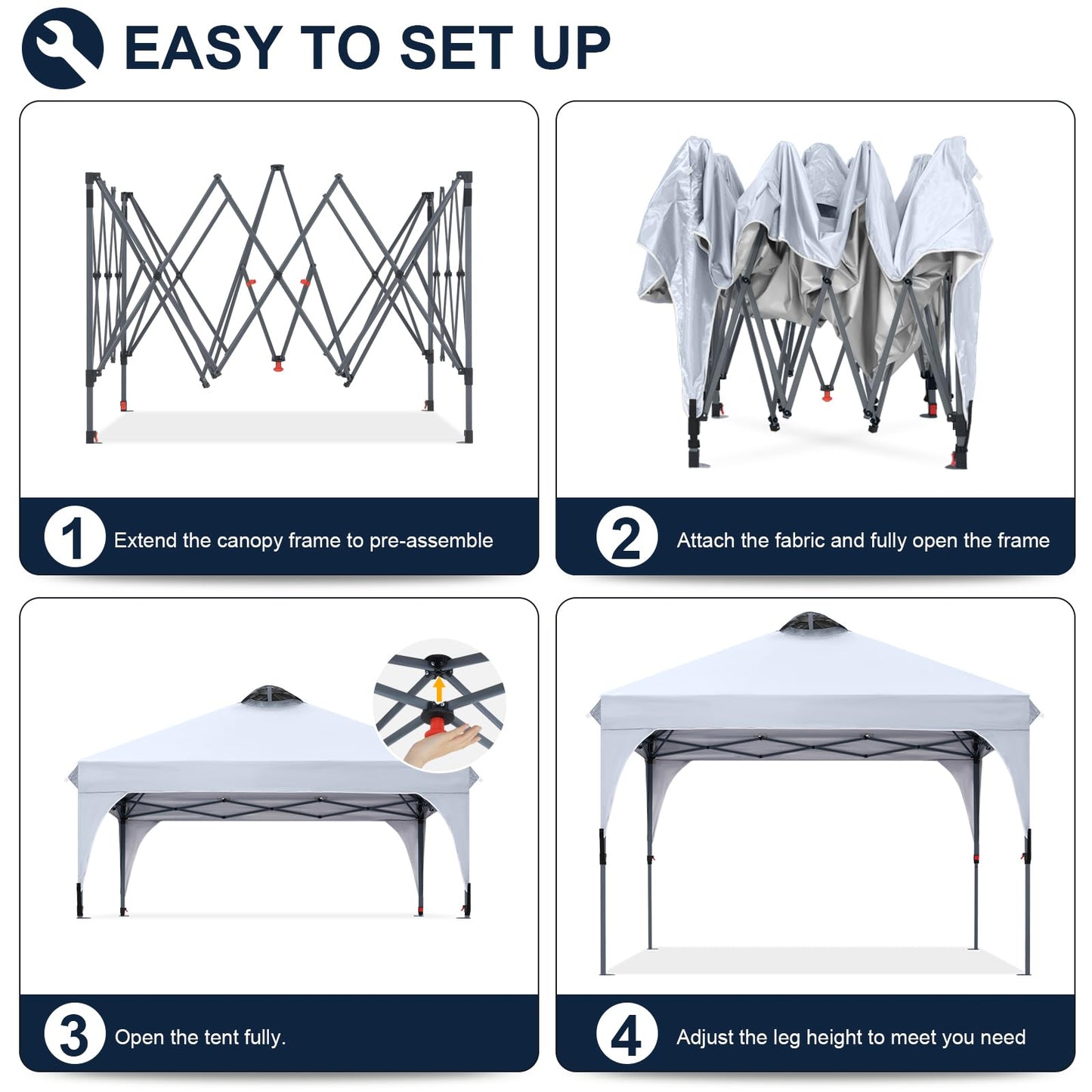 EASY TO SET UP

1 Extend the canopy frame to pre-assemble

2 Attach the fabric and fully open the frame

3 Open the tent fully.

4 Adjust the leg height to meet you need