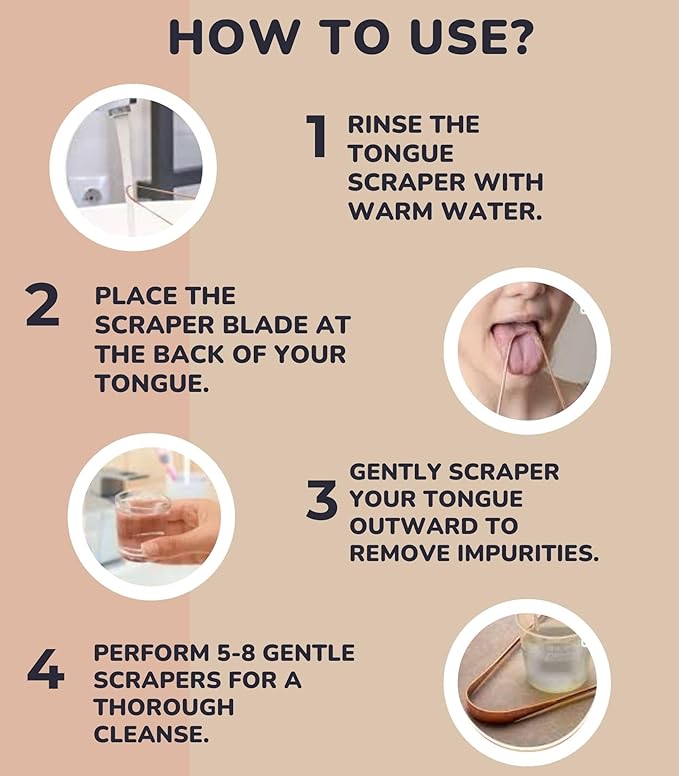 HOW TO USE?

1 RINSE THE TONGUE SCRAPER WITH WARM WATER.

2 PLACE THE SCRAPER BLADE AT THE BACK OF YOUR TONGUE.

3 GENTLY SCRAPER YOUR TONGUE OUTWARD TO REMOVE IMPURITIES.

4 PERFORM 5-8 GENTLE SCRAPERS FOR A THOROUGH CLEANSE.