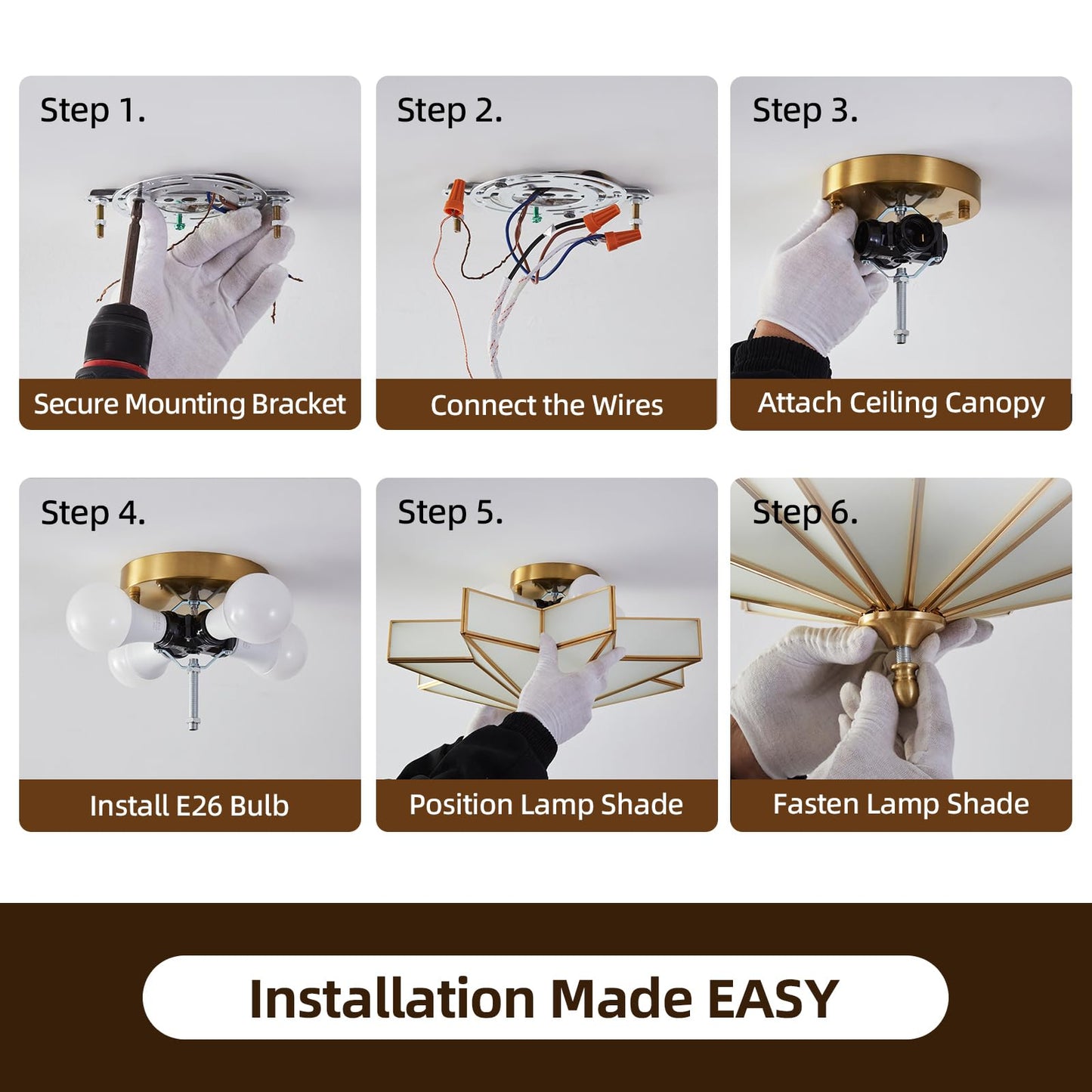 Step 1.
Secure Mounting Bracket

Step 2.
Connect the Wires

Step 3.
Attach Ceiling Canopy

Step 4.
Install E26 Bulb

Step 5.
Position Lamp Shade

Step 6.
Fasten Lamp Shade

Installation Made EASY