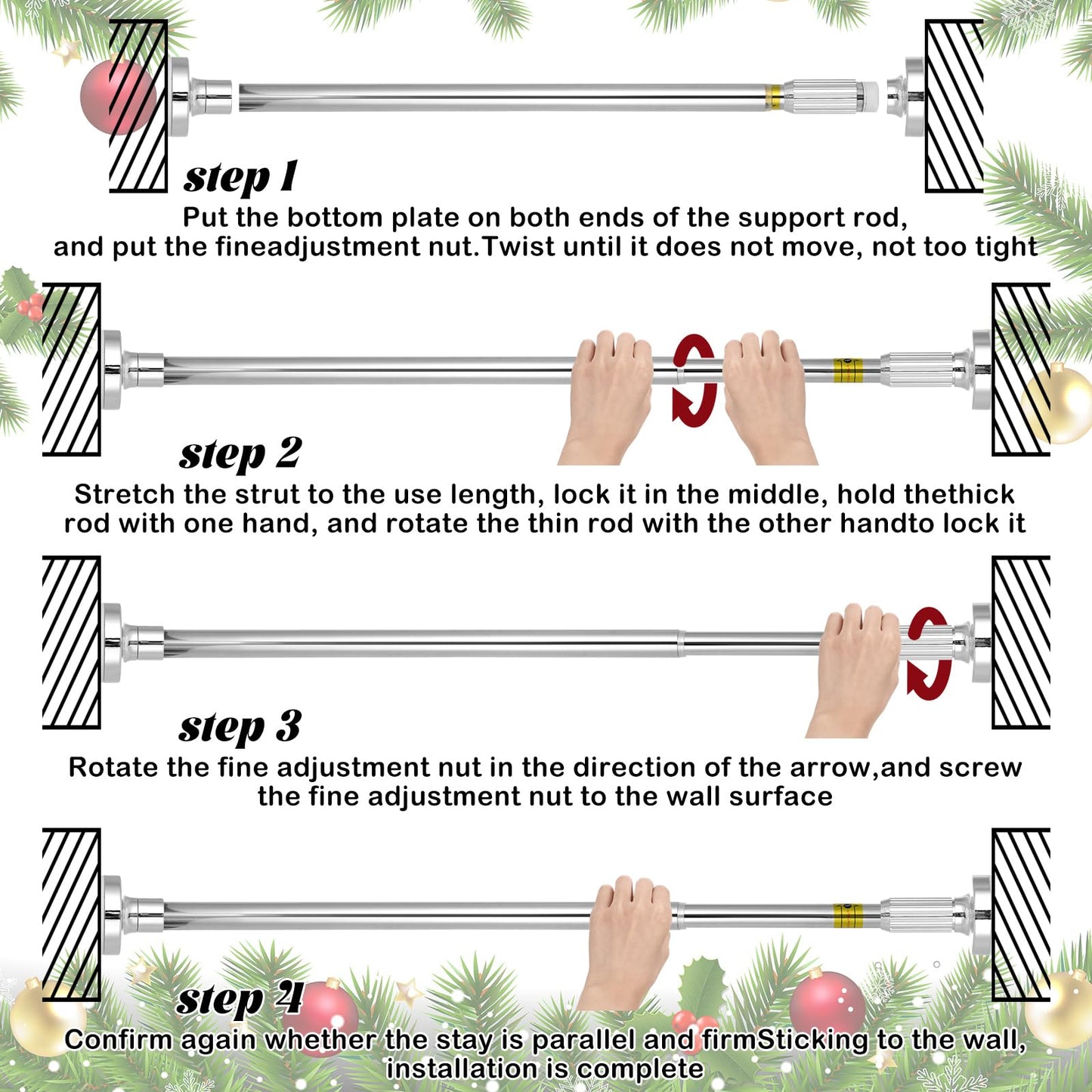 step 1

Put the bottom plate on both ends of the support rod, and put the fineadjustment nut.Twist until it does not move, not too tight

step 2

Stretch the strut to the use length, lock it in the middle, hold thethick rod with one hand, and rotate the thin rod with the other handto lock it

step 3

Rotate the fine adjustment nut in the direction of the arrow,and screw the fine adjustment nut to the wall surface

step 4

Confirm again whether the stay is parallel and firmSticking to the wall, installation is complete