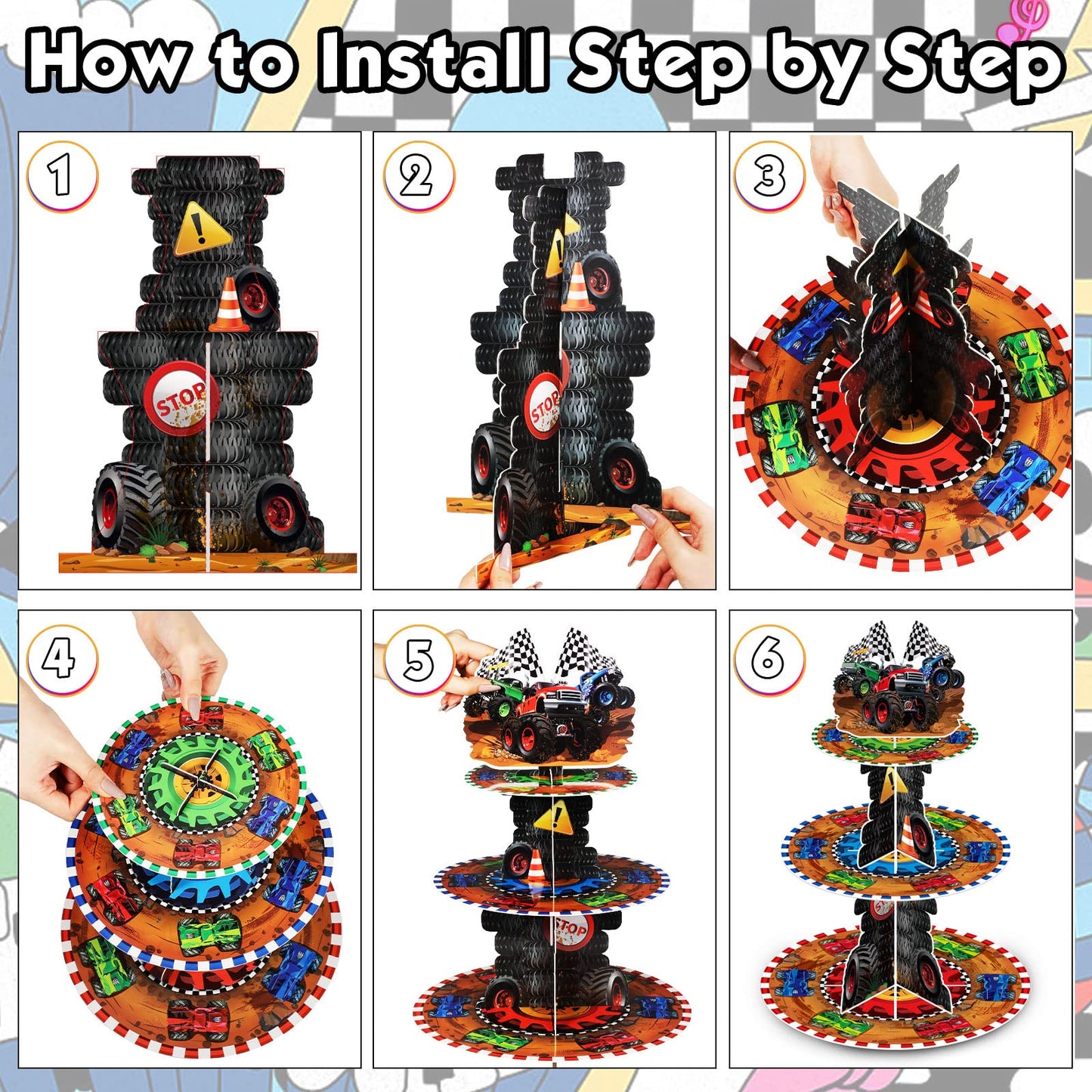 How to Install Step by Step

1

STOP

2

STOP

3

4

5

STOP

6