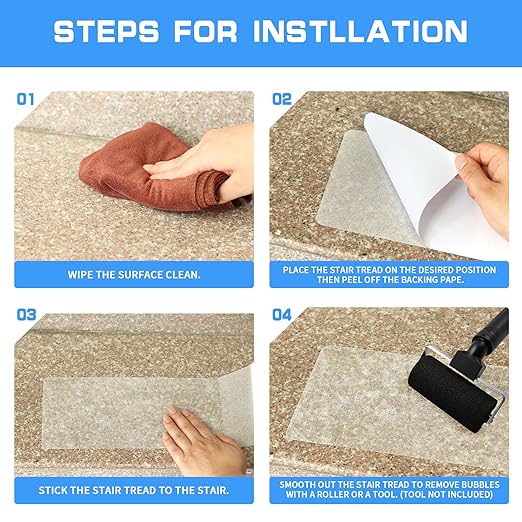 STEPS FOR INSTLLATION

01

WIPE THE SURFACE CLEAN.

02

PLACE THE STAIR TREAD ON THE DESIRED POSITION THEN PEEL OFF THE BACKING PAPE.

03

STICK THE STAIR TREAD TO THE STAIR.

04

SMOOTH OUT THE STAIR TREAD TO REMOVE BUBBLES WITH A ROLLER OR A TOOL. (TOOL NOT INCLUDED)