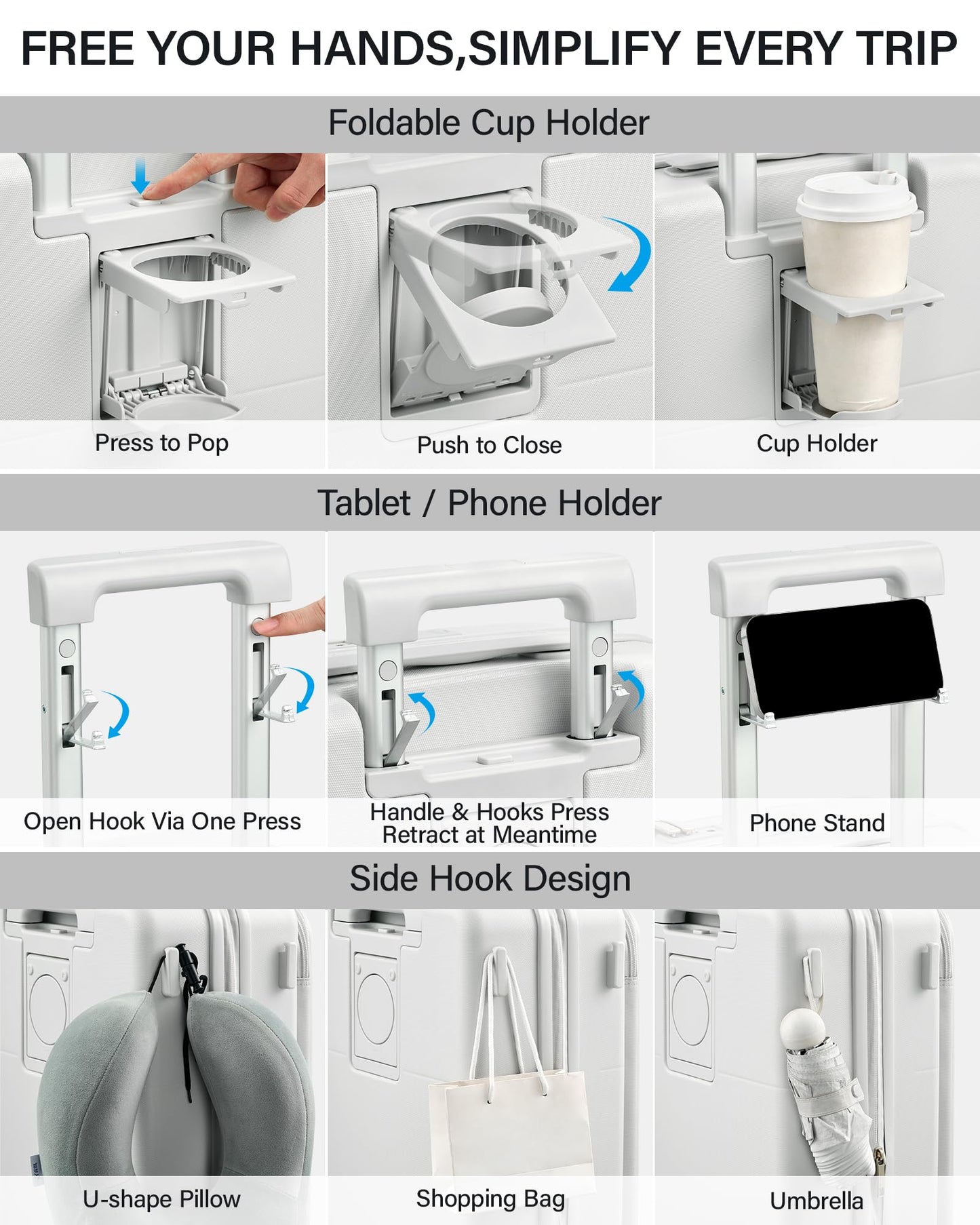 FREE YOUR HANDS,SIMPLIFY EVERY TRIP

Foldable Cup Holder

Press to Pop

Push to Close

Cup Holder

Tablet / Phone Holder

Open Hook Via One Press

Handle & Hooks Press Retract at Meantime

Phone Stand

Side Hook Design

U-shape Pillow

Shopping Bag

Umbrella