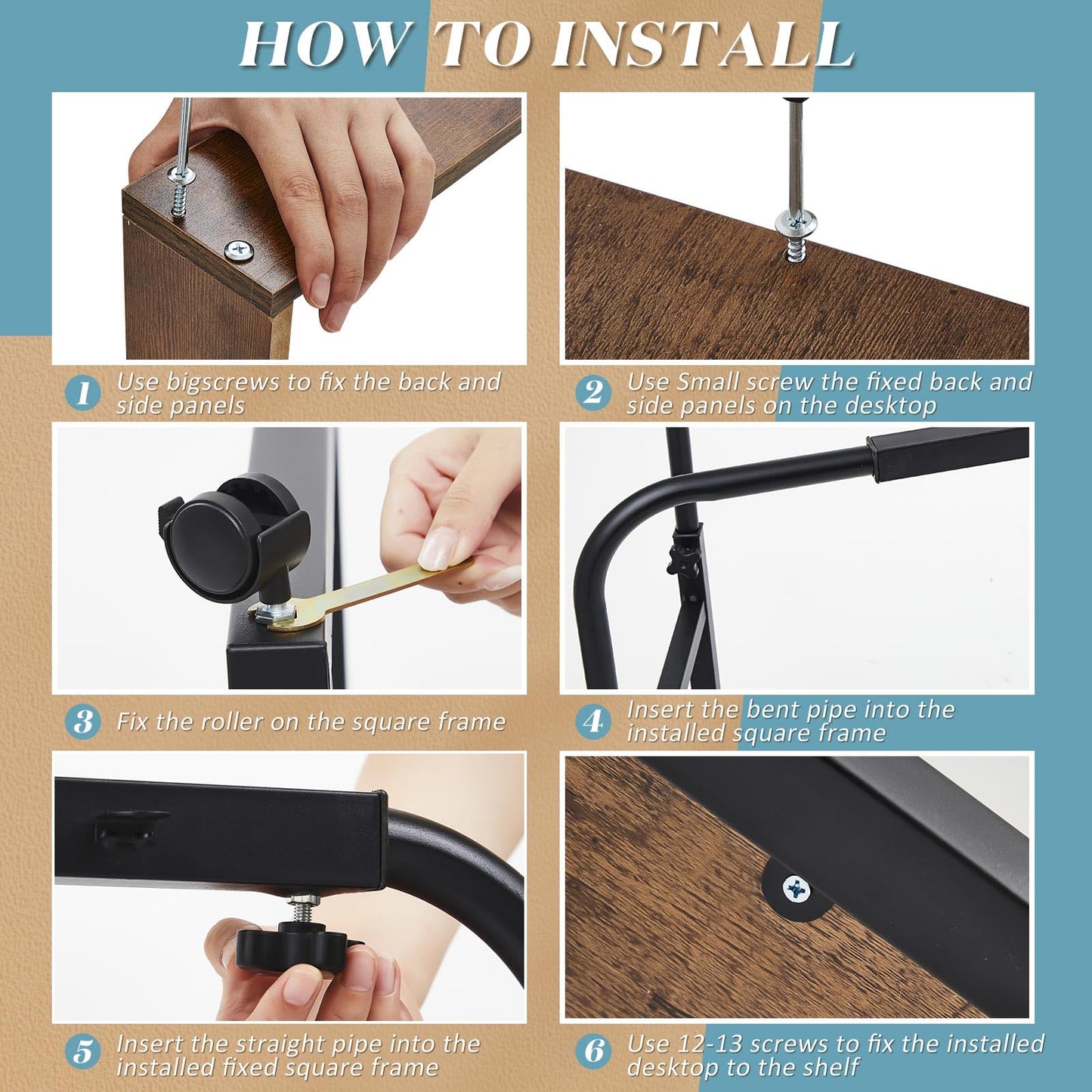 HOW TO INSTALL

1 Use bigscrews to fix the back and side panels

2 Use Small screw the fixed back and side panels on the desktop

3 Fix the roller on the square frame

4 Insert the bent pipe into the installed square frame

5 Insert the straight pipe into the installed fixed square frame

6 Use 12-13 screws to fix the installed desktop to the shelf