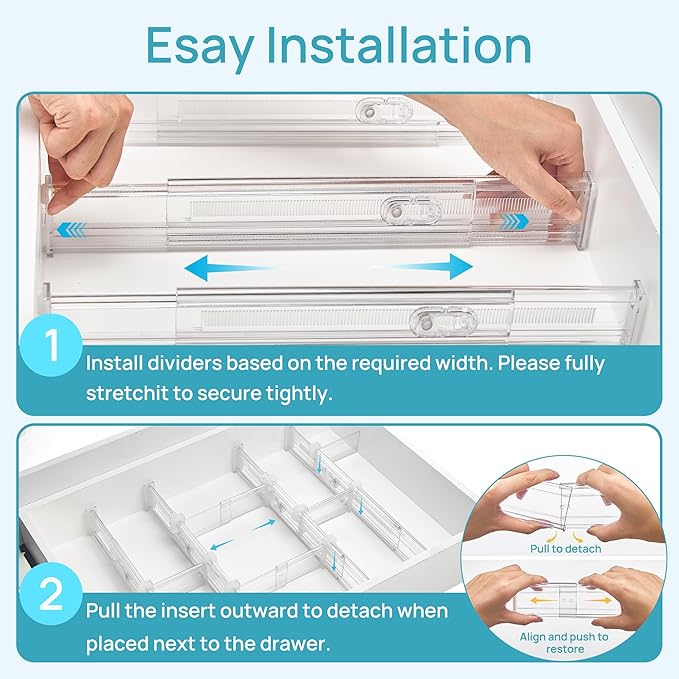 Esay Installation

1

Install dividers based on the required width. Please fully stretchit to secure tightly.

2

Pull the insert outward to detach when placed next to the drawer.

Pull to detach

Align and push to restore