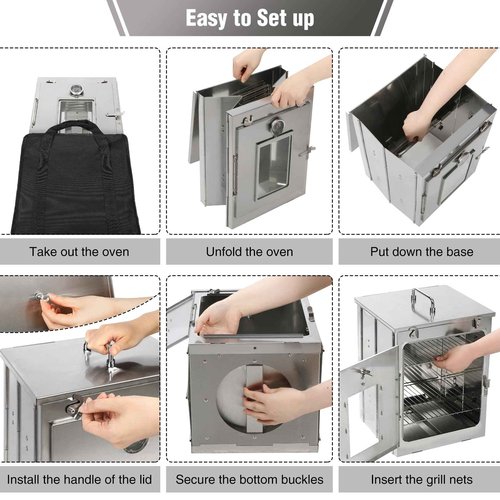 Easy to Set up

Take out the oven

Unfold the oven

Put down the base

Install the handle of the lid

Secure the bottom buckles

Insert the grill nets