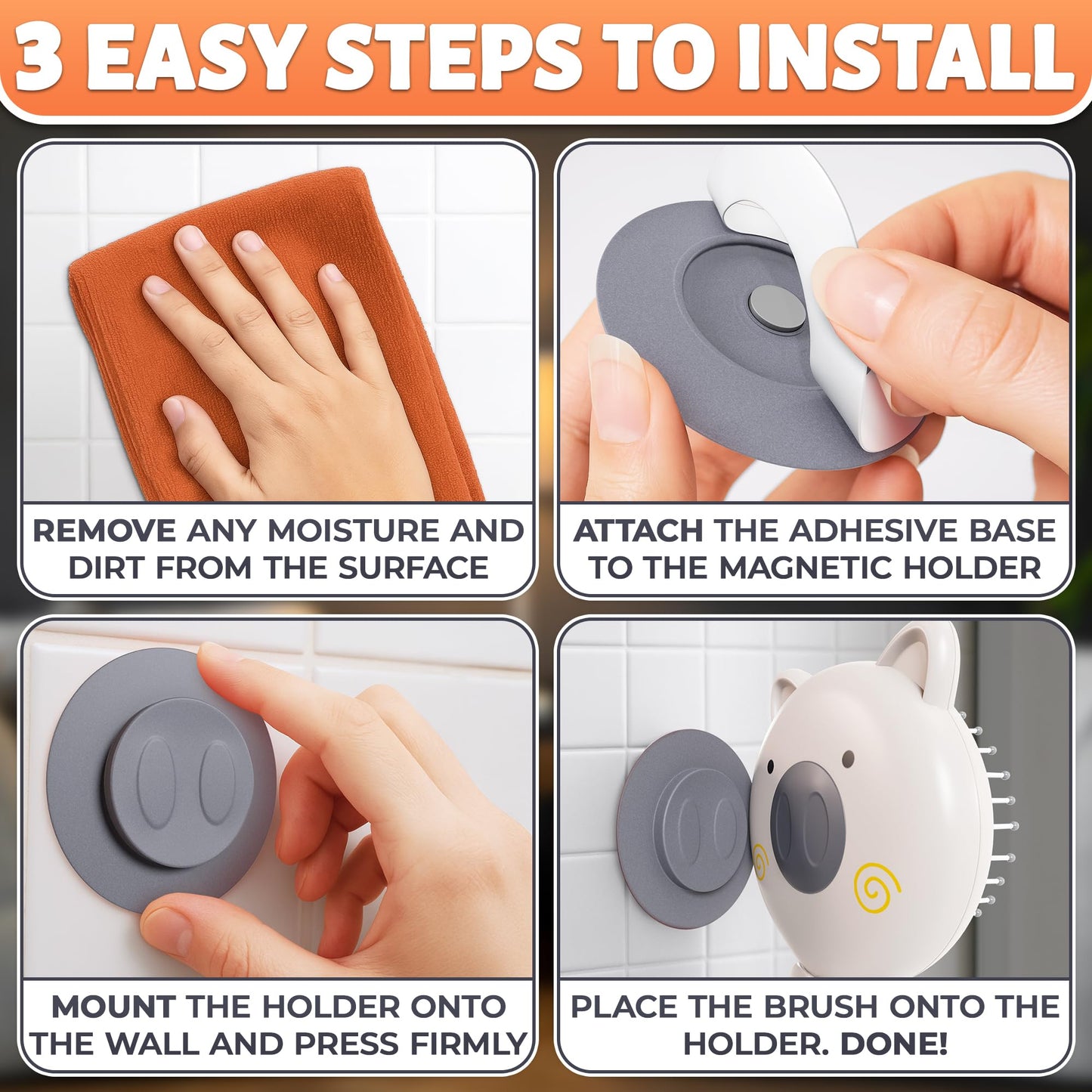 3 EASY STEPS TO INSTALL

REMOVE ANY MOISTURE AND DIRT FROM THE SURFACE

ATTACH THE ADHESIVE BASE TO THE MAGNETIC HOLDER

MOUNT THE HOLDER ONTO THE WALL AND PRESS FIRMLY

PLACE THE BRUSH ONTO THE HOLDER. DONE!