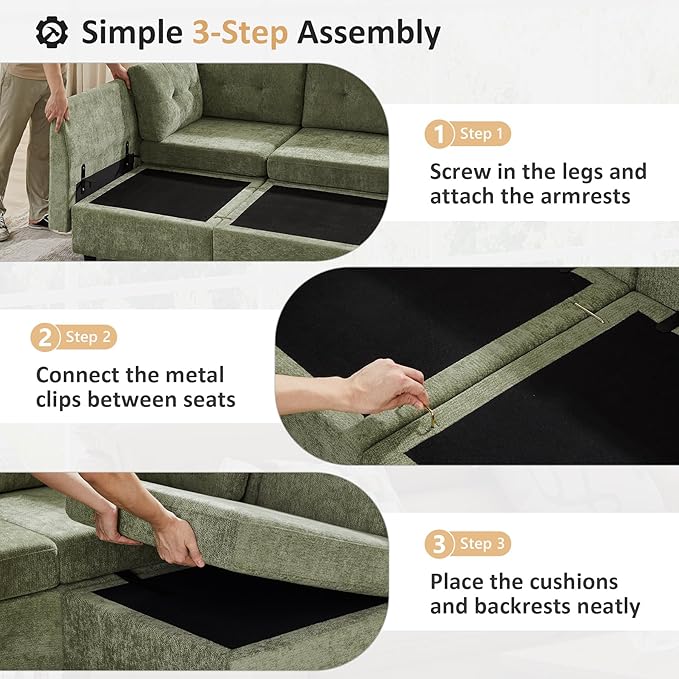 Simple 3-Step Assembly

1 Step 1

Screw in the legs and attach the armrests

2 Step 2

Connect the metal clips between seats

3 Step 3

Place the cushions and backrests neatly