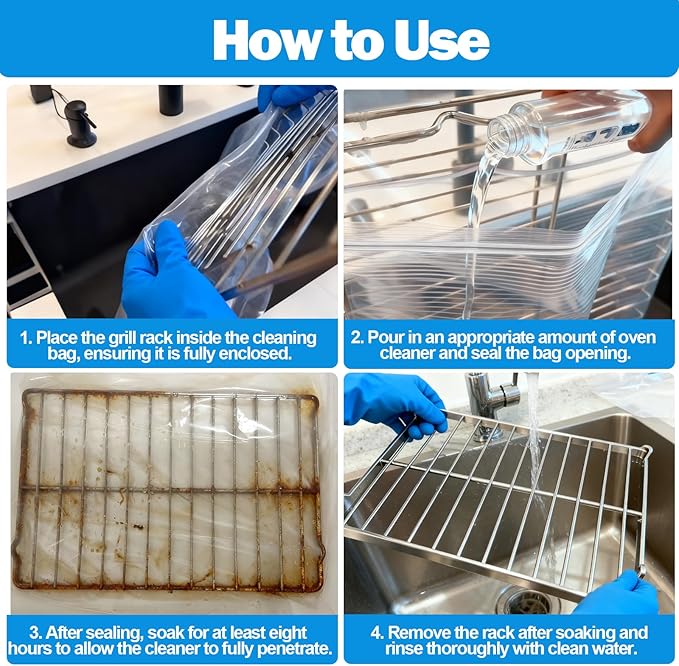 How to Use

1. Place the grill rack inside the cleaning bag, ensuring it is fully enclosed.

2. Pour in an appropriate amount of oven cleaner and seal the bag opening.

3. After sealing, soak for at least eight hours to allow the cleaner to fully penetrate.

4. Remove the rack after soaking and rinse thoroughly with clean water.