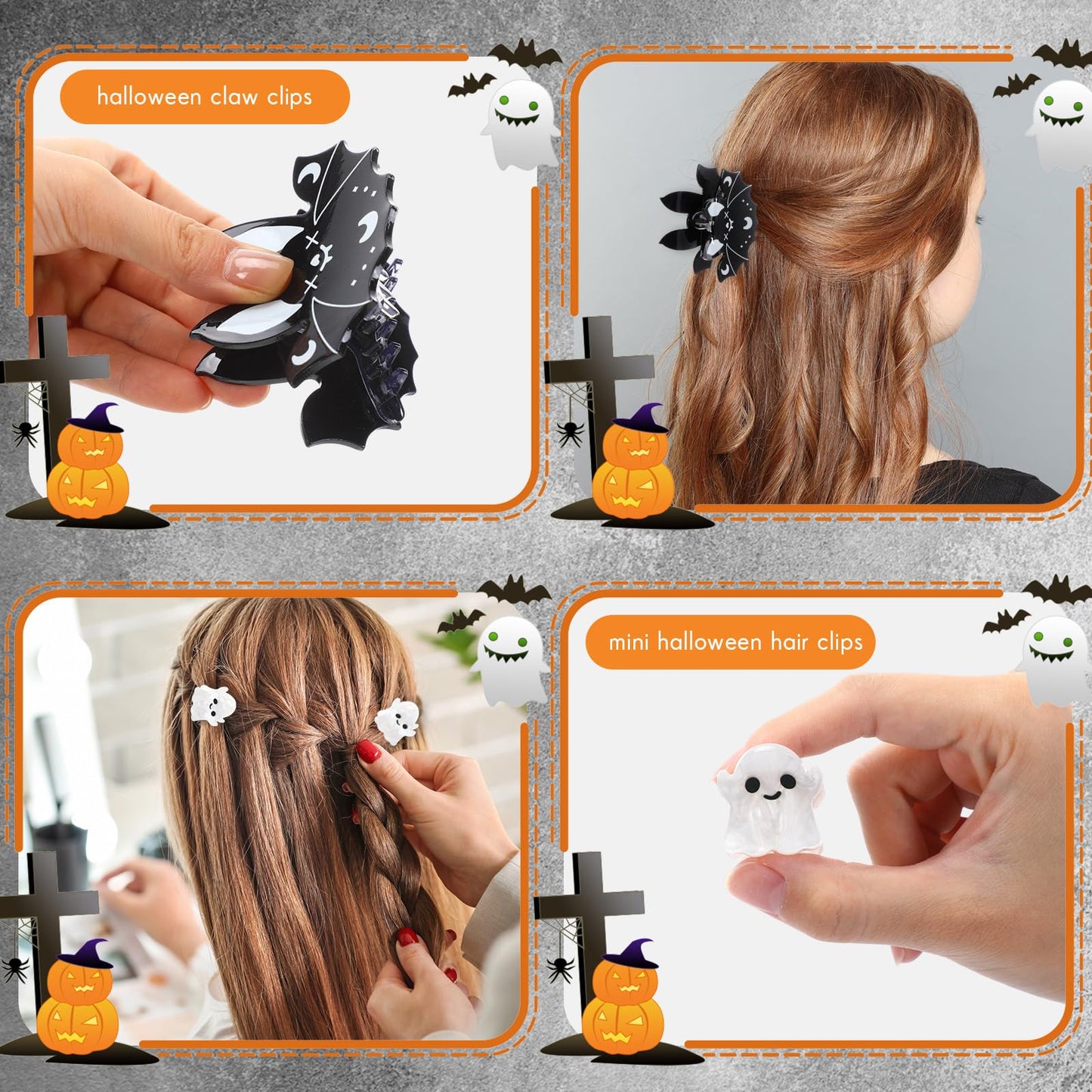 halloween claw clips

mini halloween hair clips