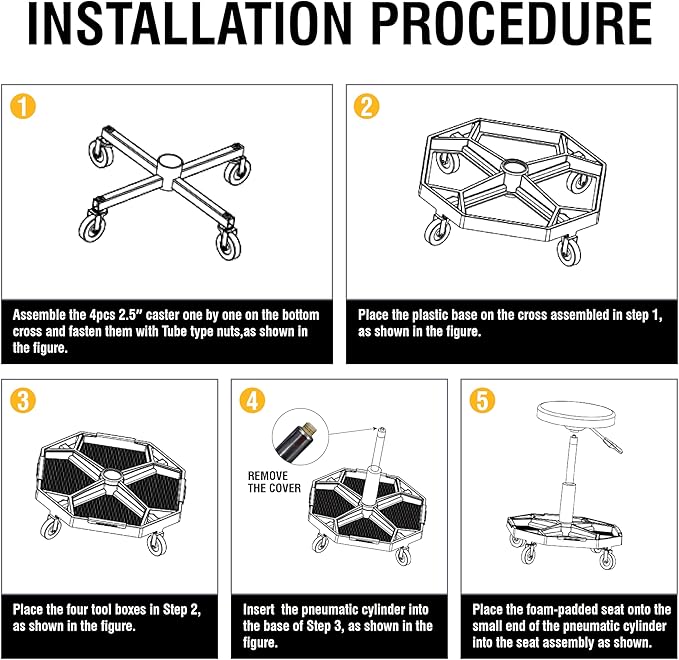 INSTALLATION PROCEDURE

1

Assemble the 4pcs 2.5" caster one by one on the bottom cross and fasten them with Tube type nuts,as shown in the figure.

2

Place the plastic base on the cross assembled in step 1, as shown in the figure.

3

Place the four tool boxes in Step 2, as shown in the figure.

4

REMOVE THE COVER

Insert the pneumatic cylinder into the base of Step 3, as shown in the figure.

5

Place the foam-padded seat onto the small end of the pneumatic cylinder into the seat assembly as shown.