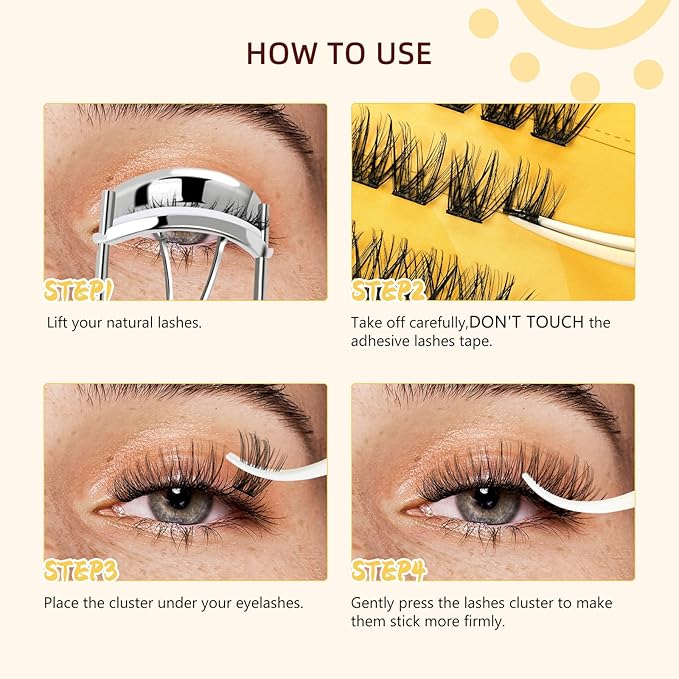 HOW TO USE

STEP1

Lift your natural lashes.

STEP2

Take off carefully,DON'T TOUCH the adhesive lashes tape.

STEP3

Place the cluster under your eyelashes.

STEP4

Gently press the lashes cluster to make them stick more firmly.