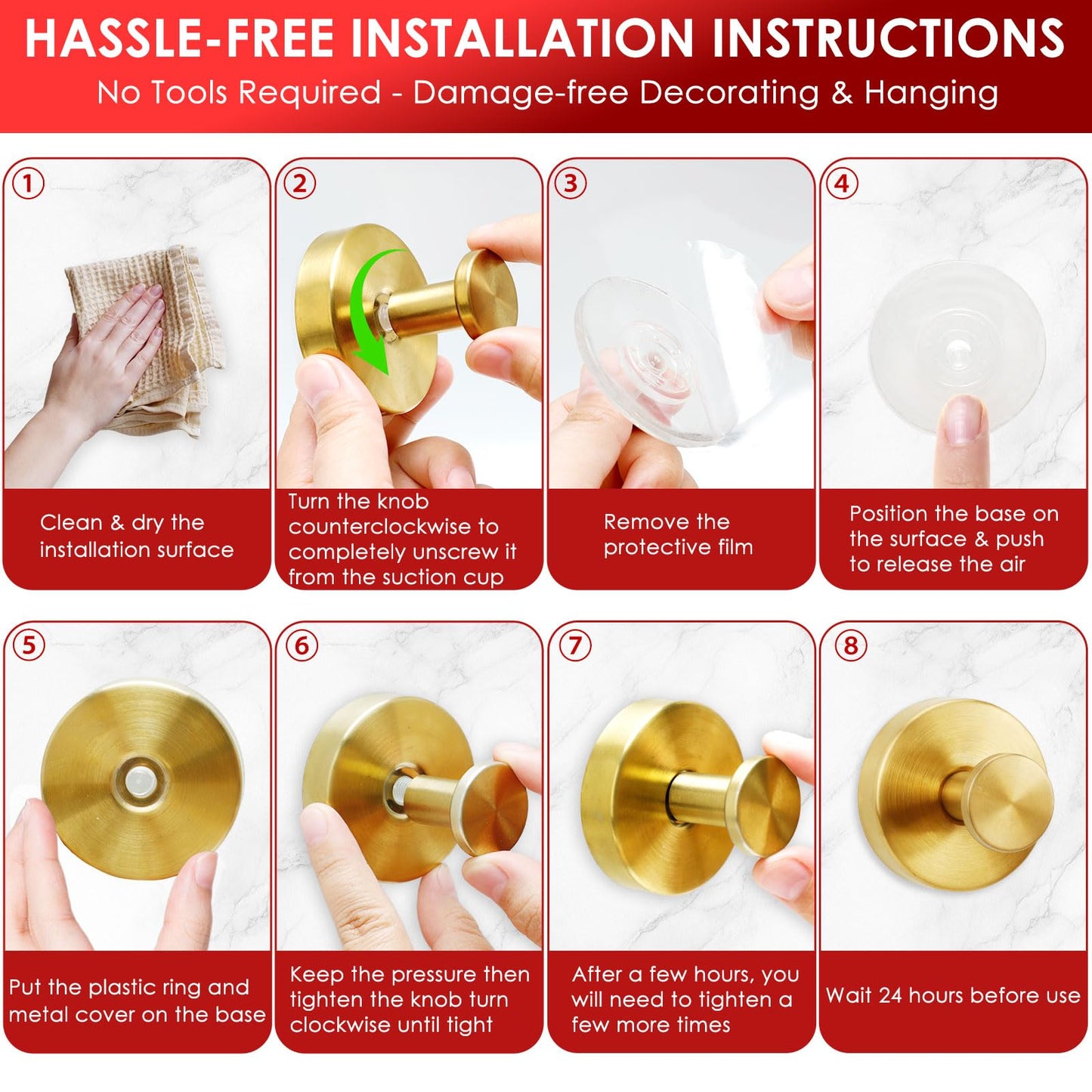 HASSLE-FREE INSTALLATION INSTRUCTIONS
No Tools Required - Damage-free Decorating & Hanging

1
Clean & dry the installation surface

2
Turn the knob counterclockwise to completely unscrew it from the suction cup

3
Remove the protective film

4
Position the base on the surface & push to release the air

5
Put the plastic ring and metal cover on the base

6
Keep the pressure then tighten the knob turn clockwise until tight

7
After a few hours, you will need to tighten a few more times

8
Wait 24 hours before use