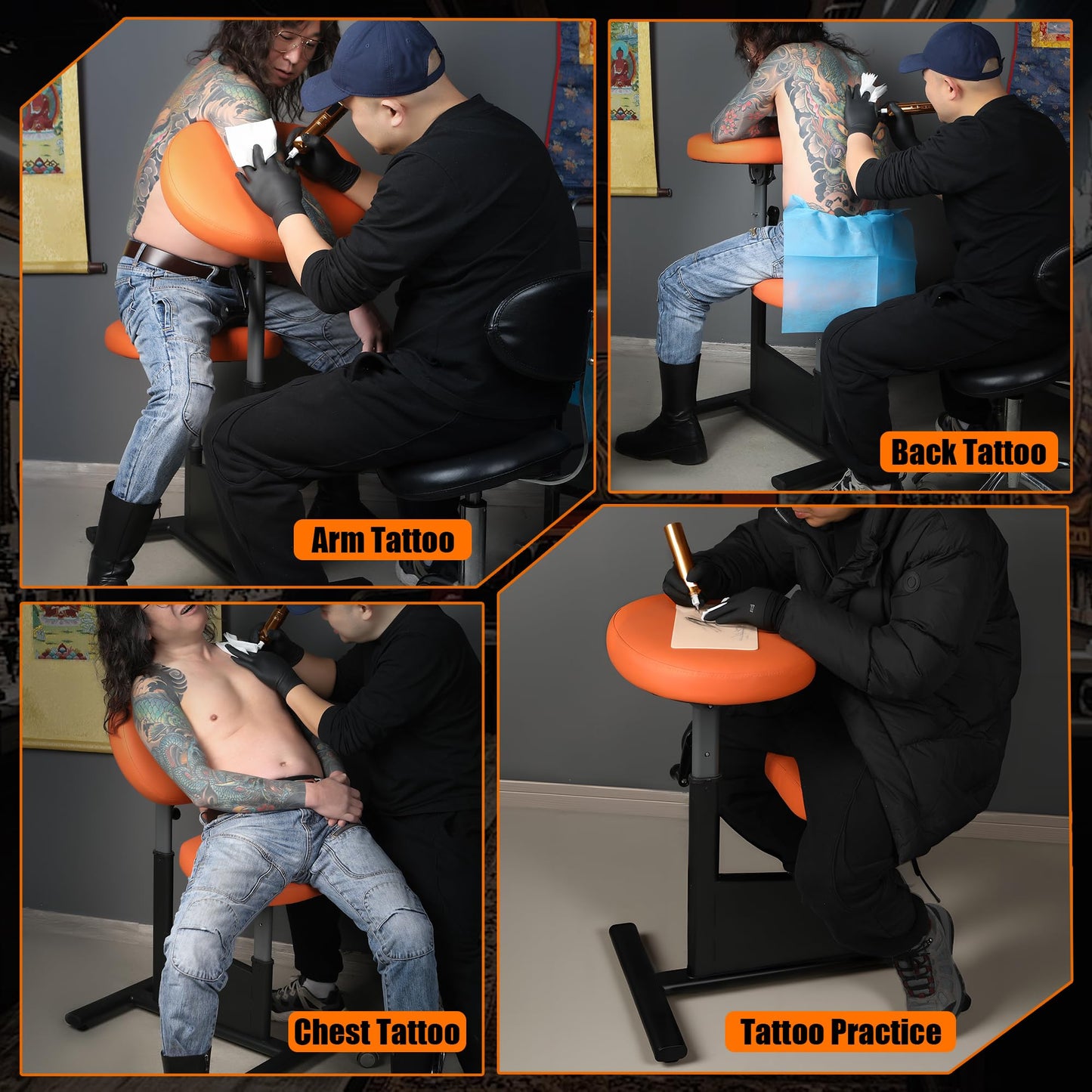 Arm Tattoo

Back Tattoo

Chest Tattoo

Tattoo Practice