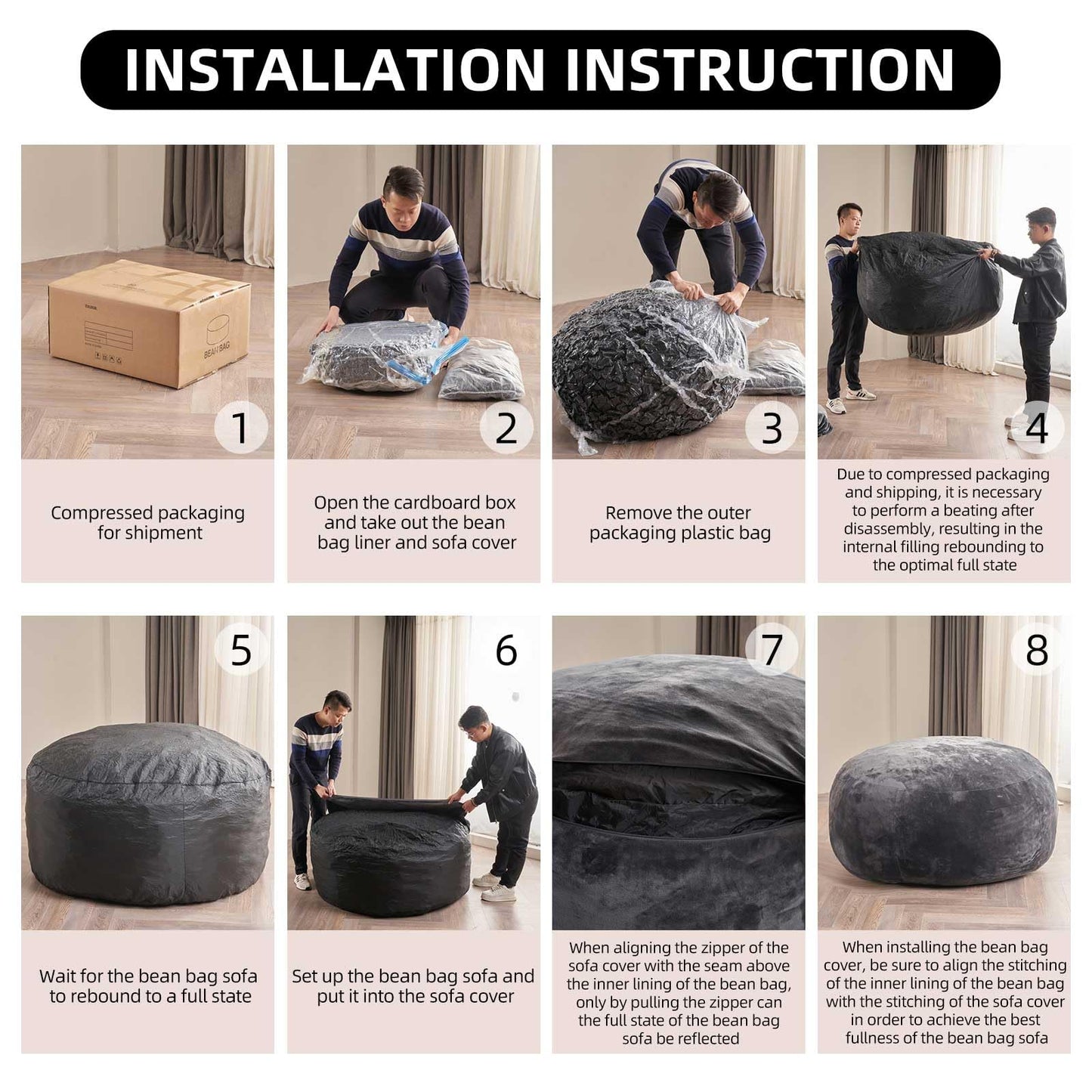 INSTALLATION INSTRUCTION

BEAN BAG

1

Compressed packaging for shipment

2

Open the cardboard box and take out the bean bag liner and sofa cover

3

Remove the outer packaging plastic bag

4

Due to compressed packaging and shipping, it is necessary to perform a beating after disassembly, resulting in the internal filling rebounding to the optimal full state

5

Wait for the bean bag sofa to rebound to a full state

6

Set up the bean bag sofa and put it into the sofa cover

7

When aligning the zipper of the sofa cover with the seam above the inner lining of the bean bag, only by pulling the zipper can the full state of the bean bag sofa be reflected

8

When installing the bean bag cover, be sure to align the stitching of the inner lining of the bean bag with the stitching of the sofa cover in order to achieve the best fullness of the bean bag sofa