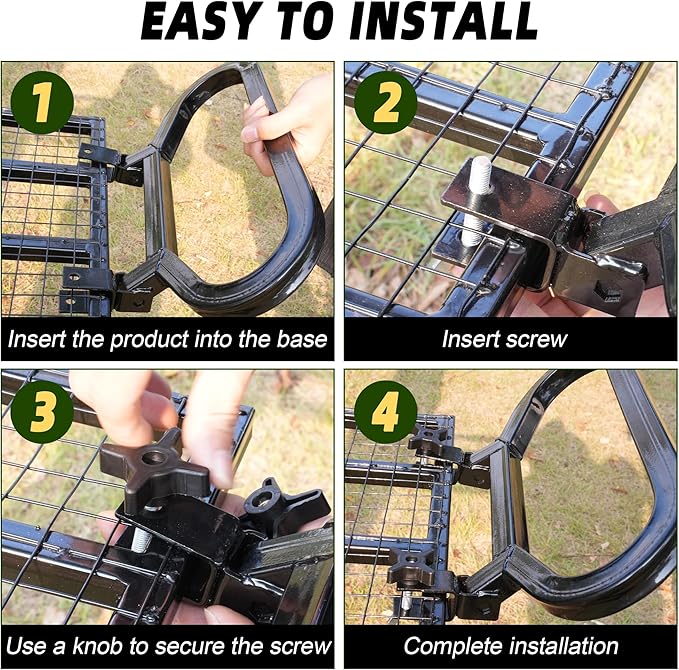 EASY TO INSTALL

1

Insert the product into the base

2

Insert screw

3

Use a knob to secure the screw

4

Complete installation