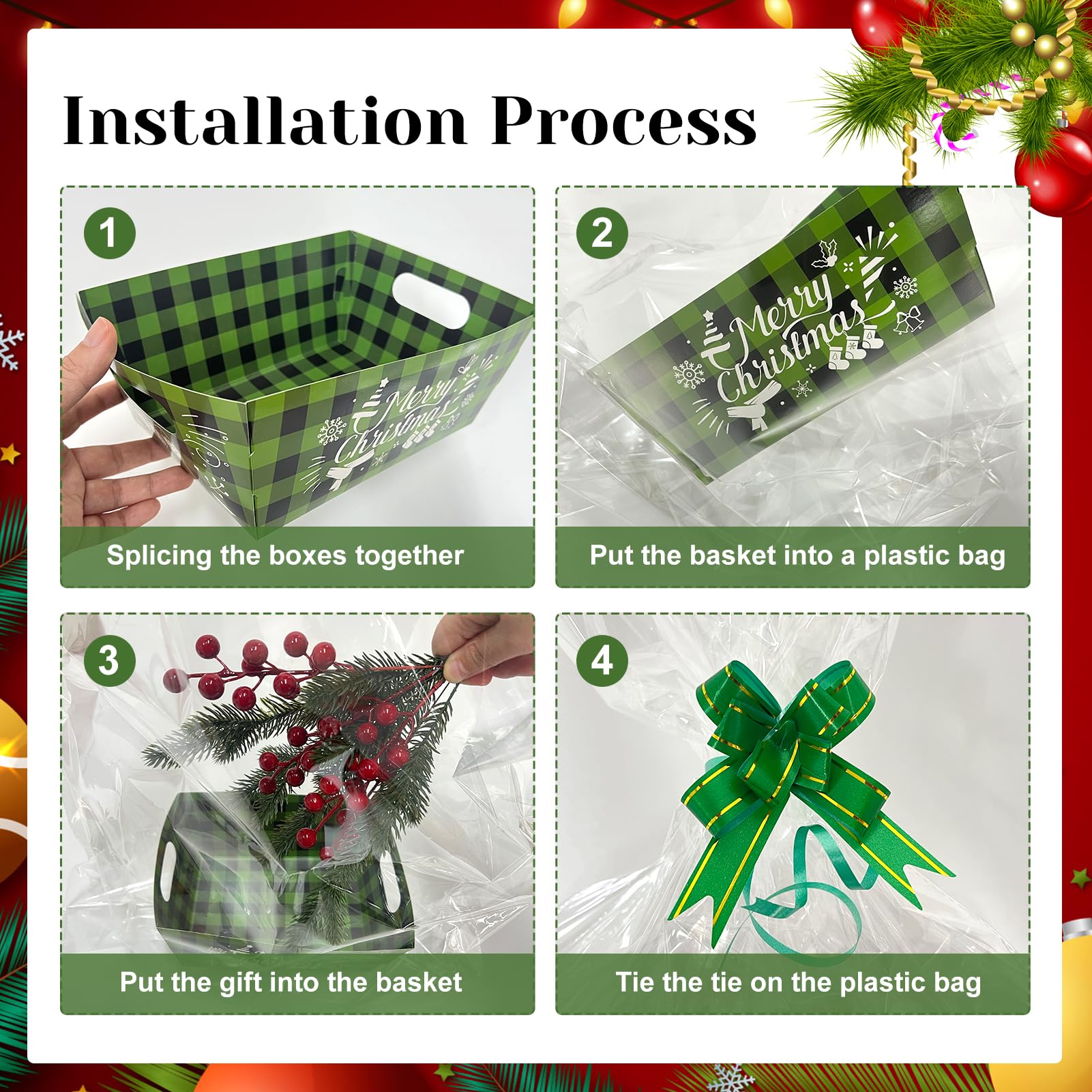 Installation Process

1

Merry Christmas

Splicing the boxes together

2

Merry Christmas

Put the basket into a plastic bag

3

Put the gift into the basket

4

Tie the tie on the plastic bag